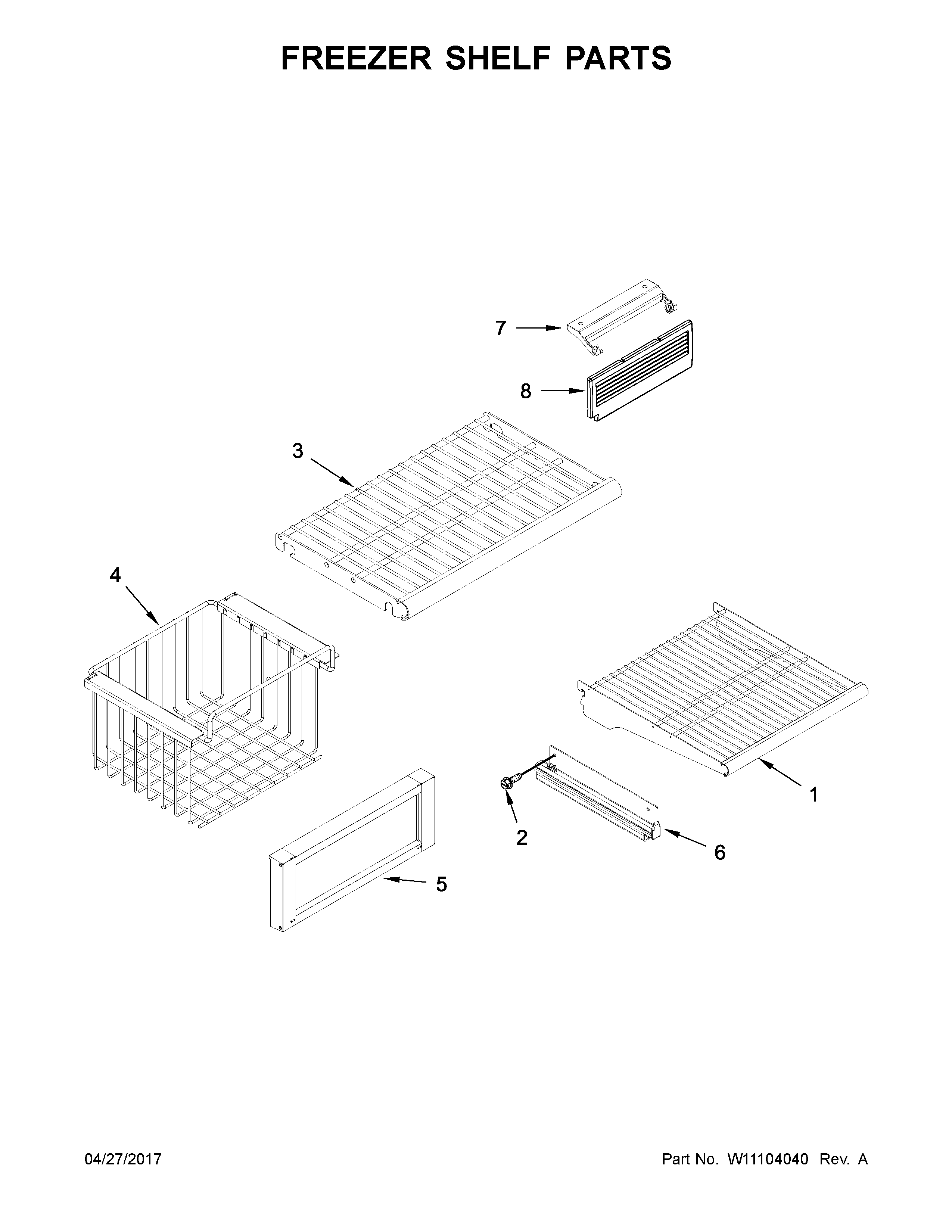 FREEZER SHELF PARTS

7

8

3

4

1

2

6

5

04/27/2017

Part No. W11104040 Rev. A