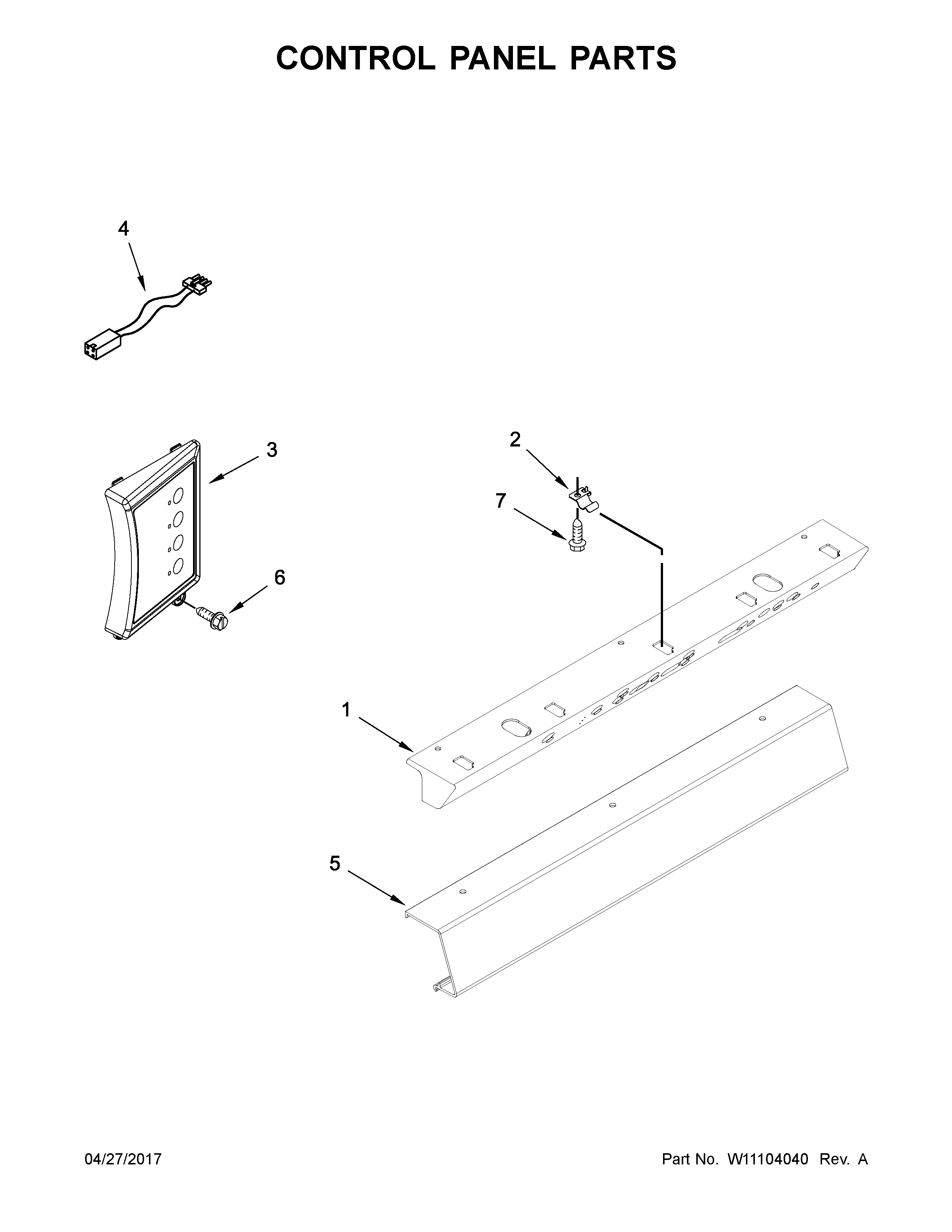 CONTROL PANEL PARTS

4

3

2

7

6

1

5

04/27/2017

Part No. W11104040 Rev. A