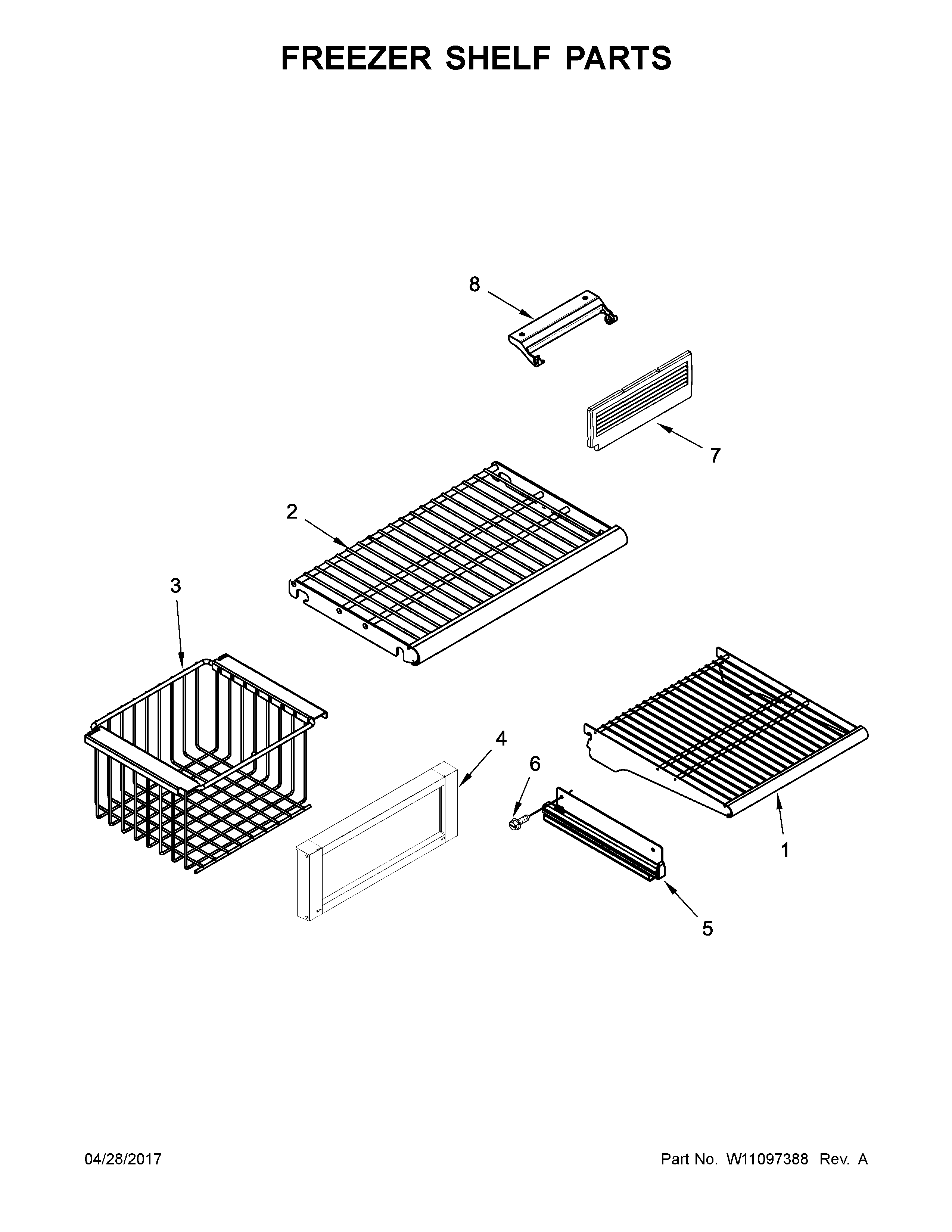 FREEZER SHELF PARTS

8

7

2

3

4

6

1

5

04/28/2017

Part No. W11097388 Rev. A