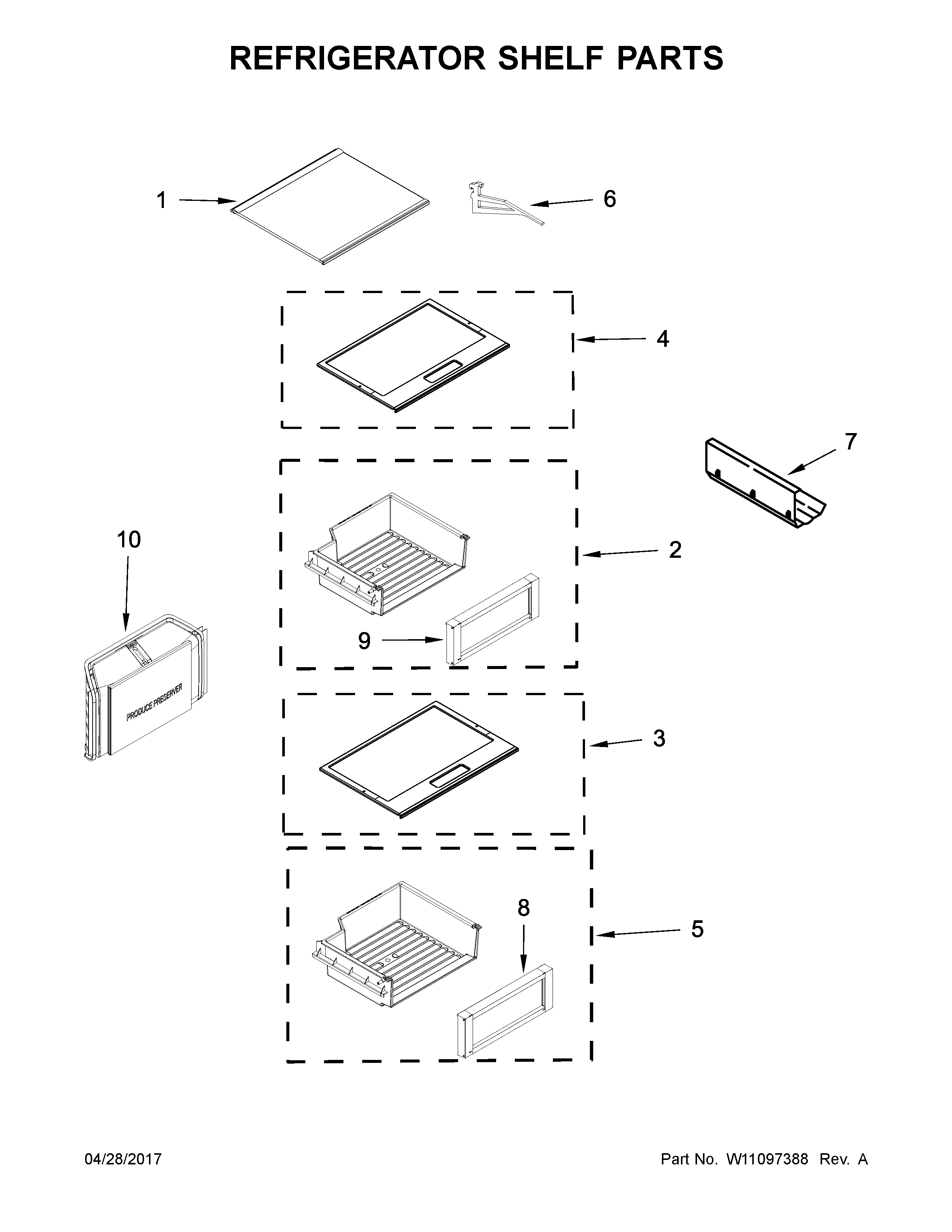 REFRIGERATOR SHELF PARTS

1

6

4

7

10

2

9

PRODUCE PRESERVER

3

8

5

04/28/2017

Part No. W11097388 Rev. A