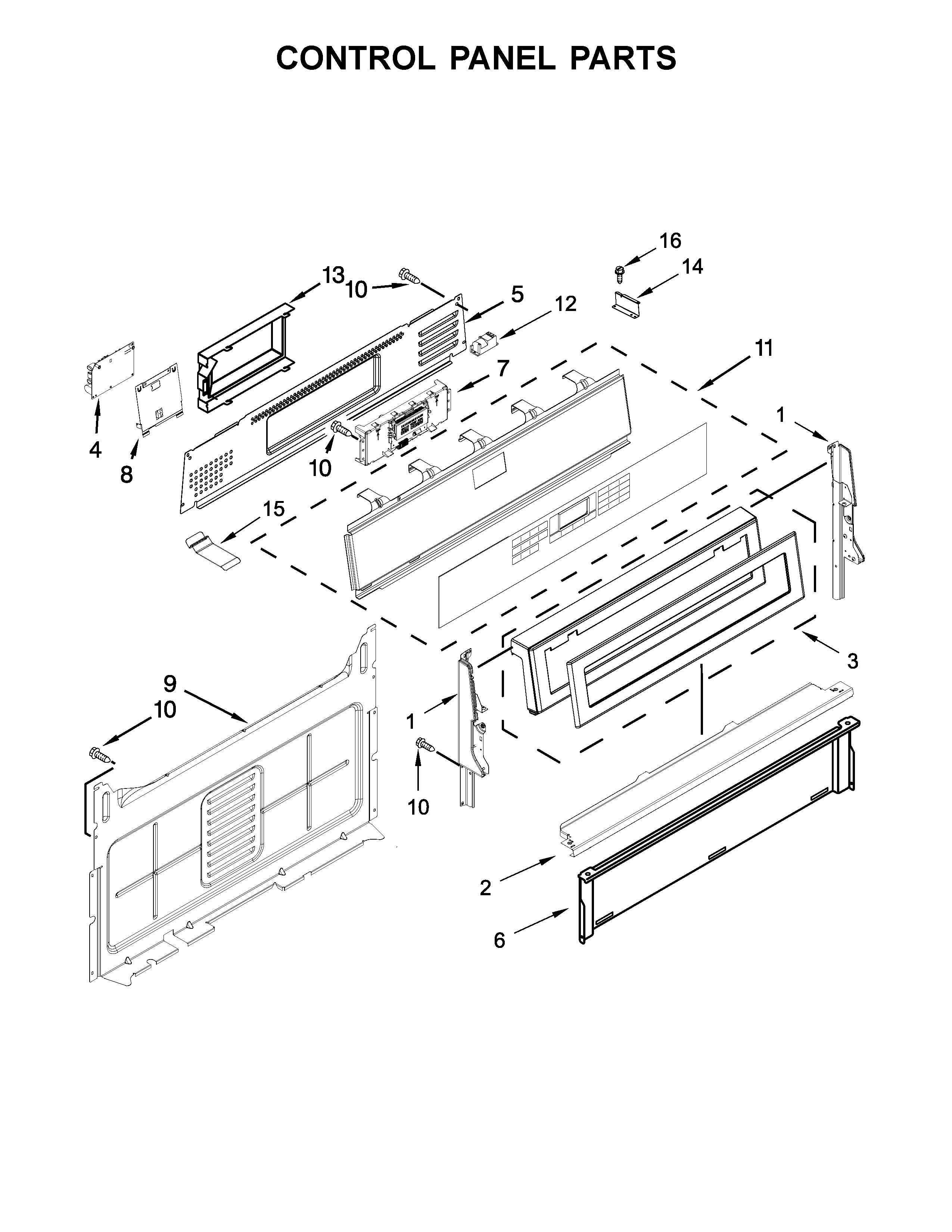 CONTROL PANEL PARTS

16
14
13
10
5
12
11
7
1
4
8
10
15
3
9
10
1
10
2
6