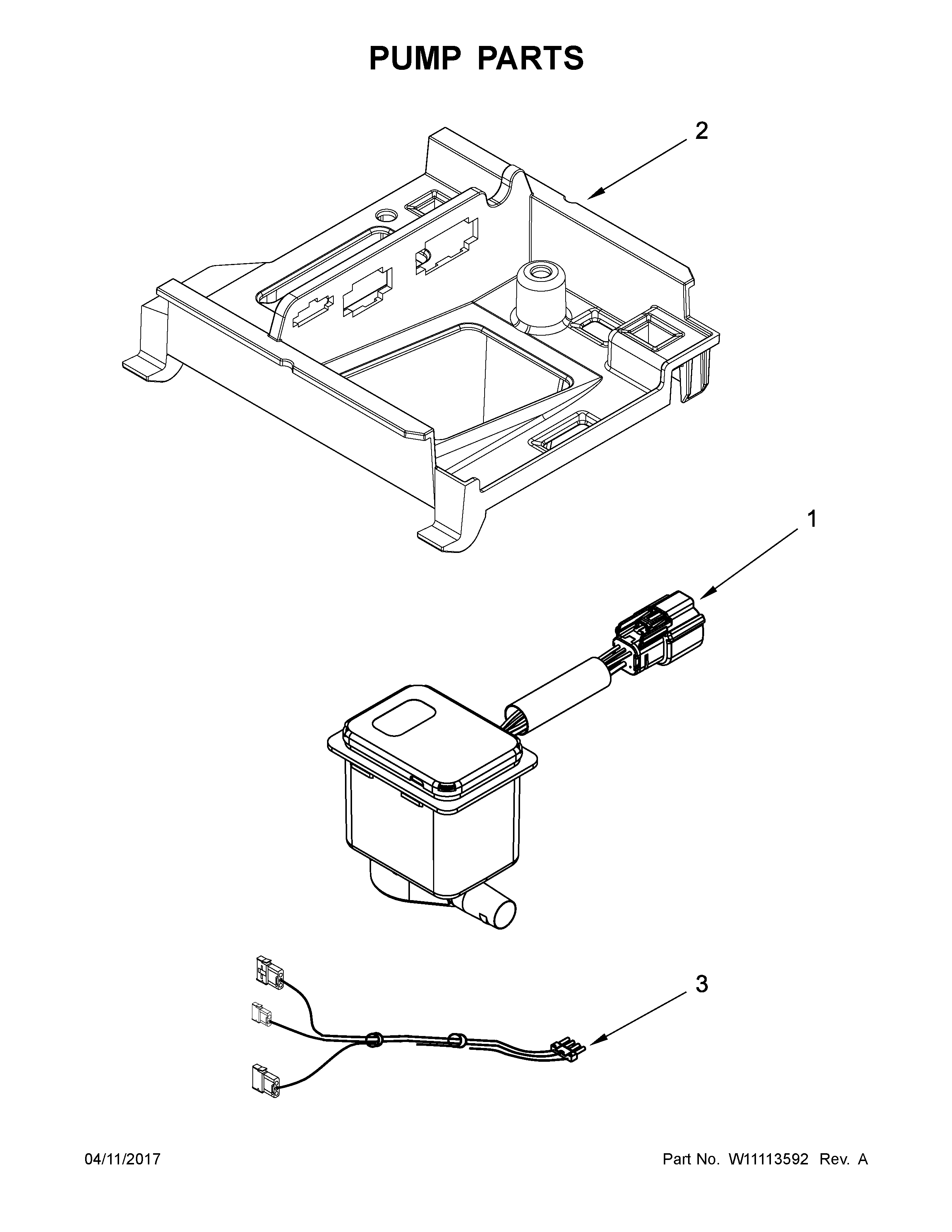 PUMP PARTS

2

1

3

04/11/2017

Part No. W11113592 Rev. A