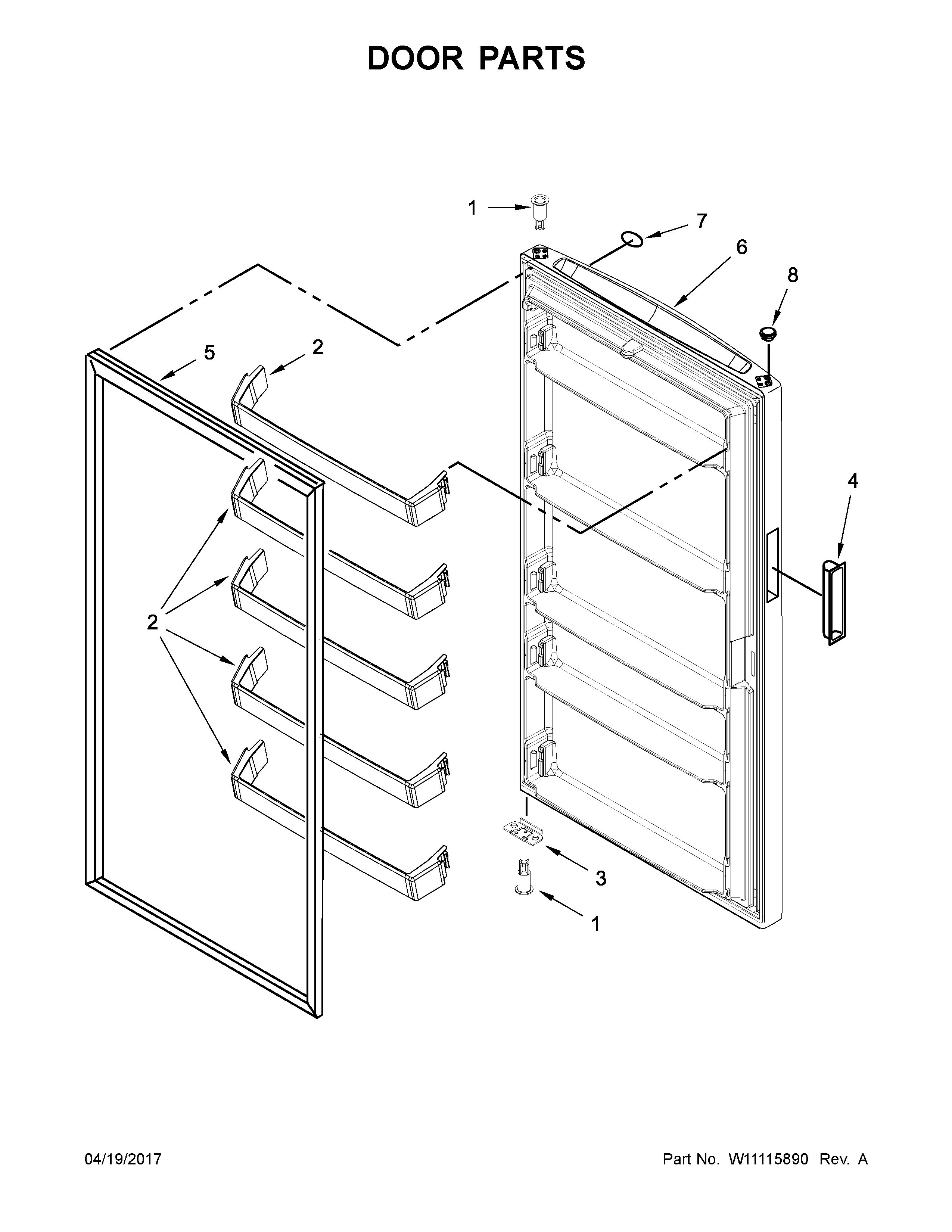 DOOR PARTS

1
7
6
8
5
2
4
2
3
1

04/19/2017

Part No. W11115890 Rev. A