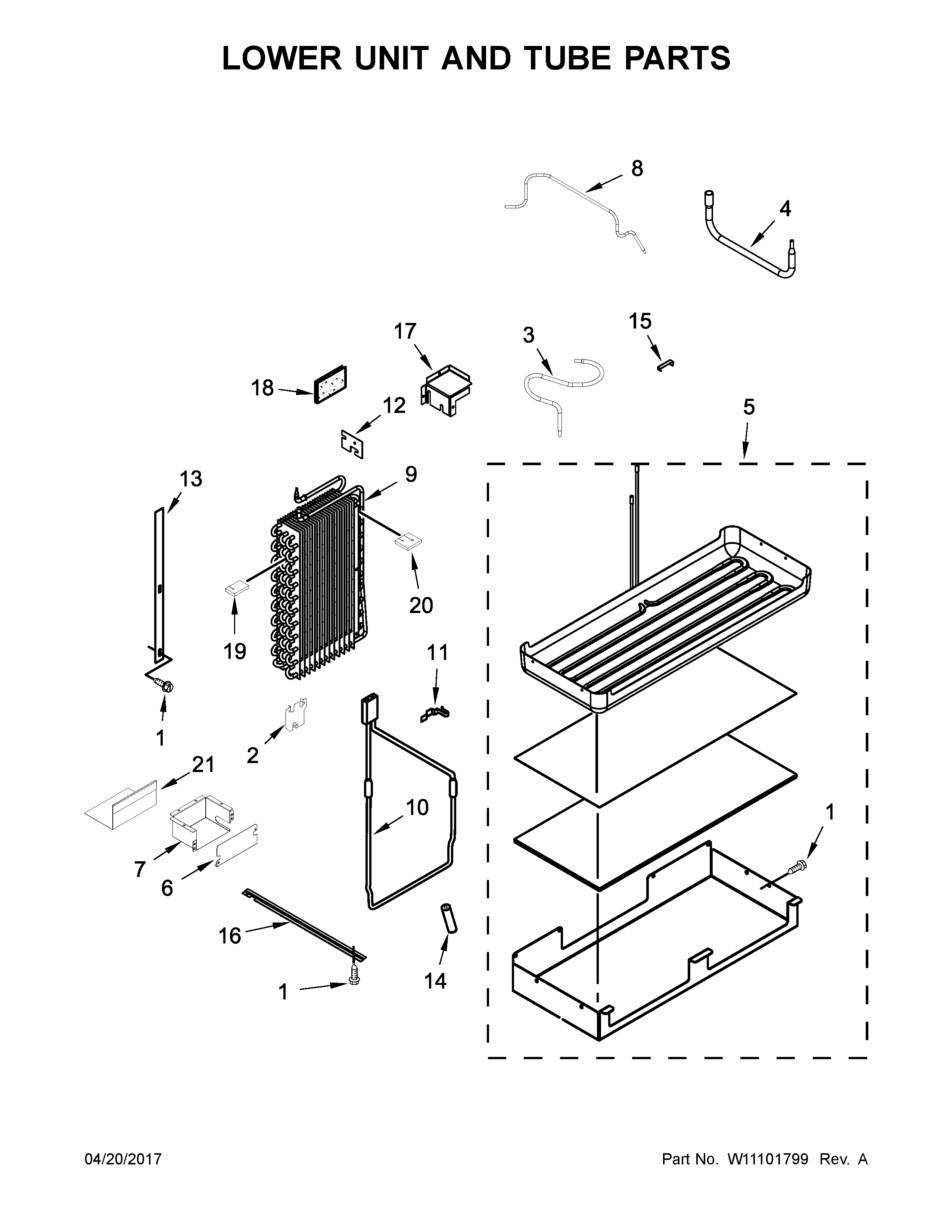 LOWER UNIT AND TUBE PARTS

8

4

17

3

15

18

12

5

13

9

20

19

11

1

2

21

10

1

7

6

16

14

1

04/20/2017

Part No. W11101799 Rev. A