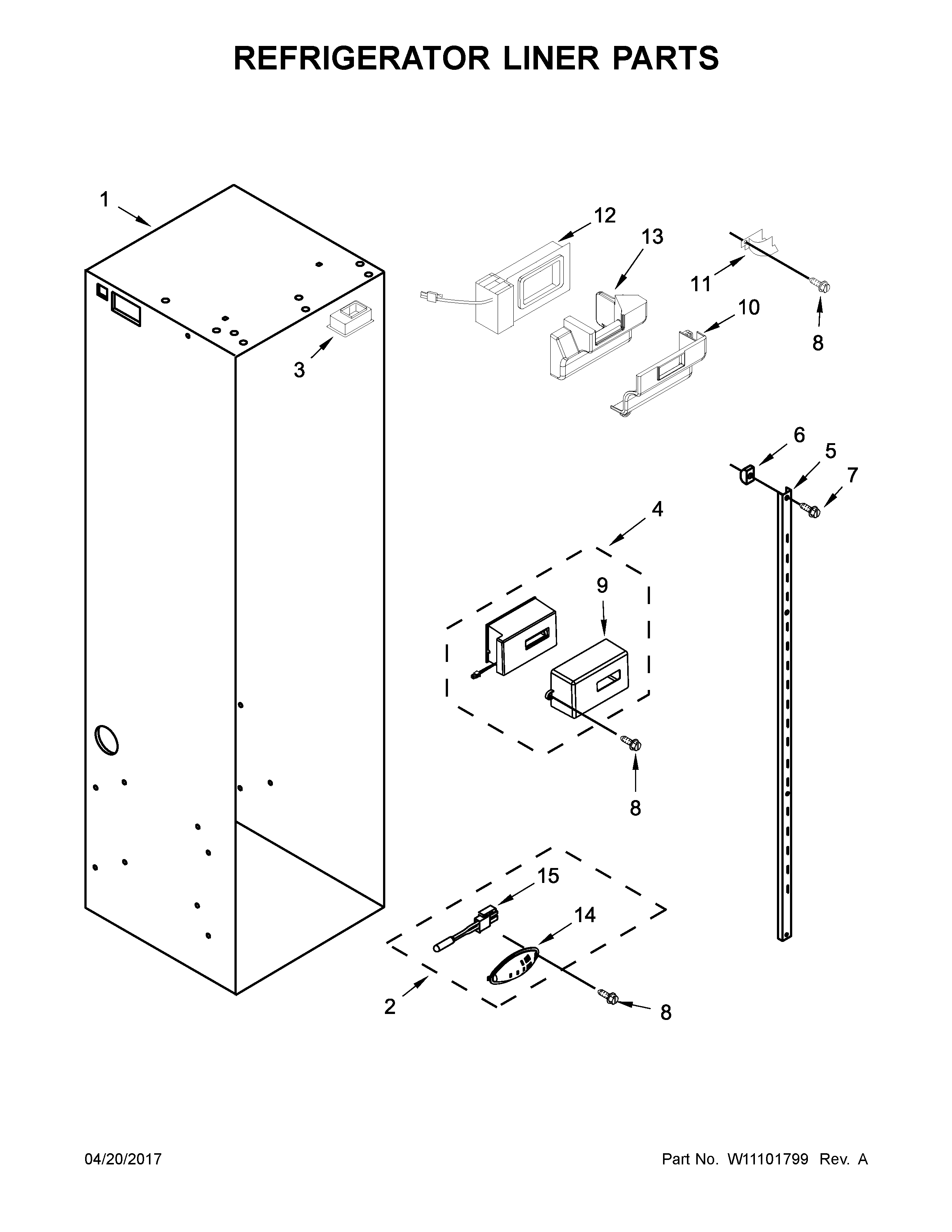 REFRIGERATOR LINER PARTS

1

12

13

11

8

10

3

6

5

7

4

9

8

15

14

2

8

04/20/2017

Part No. W11101799 Rev. A