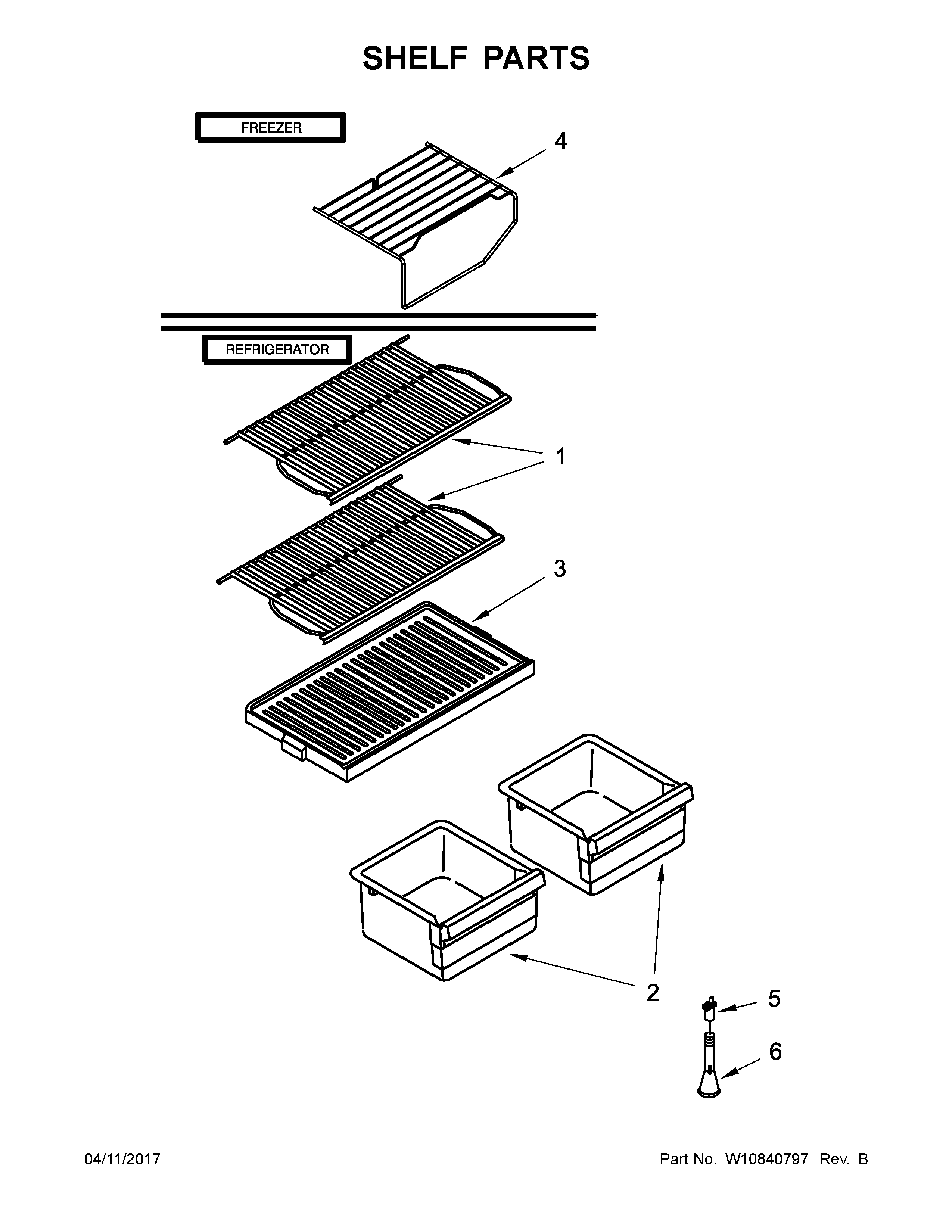 SHELF PARTS

FREEZER

4

REFRIGERATOR

1

3

2

5

6

04/11/2017

Part No. W10840797 Rev. B