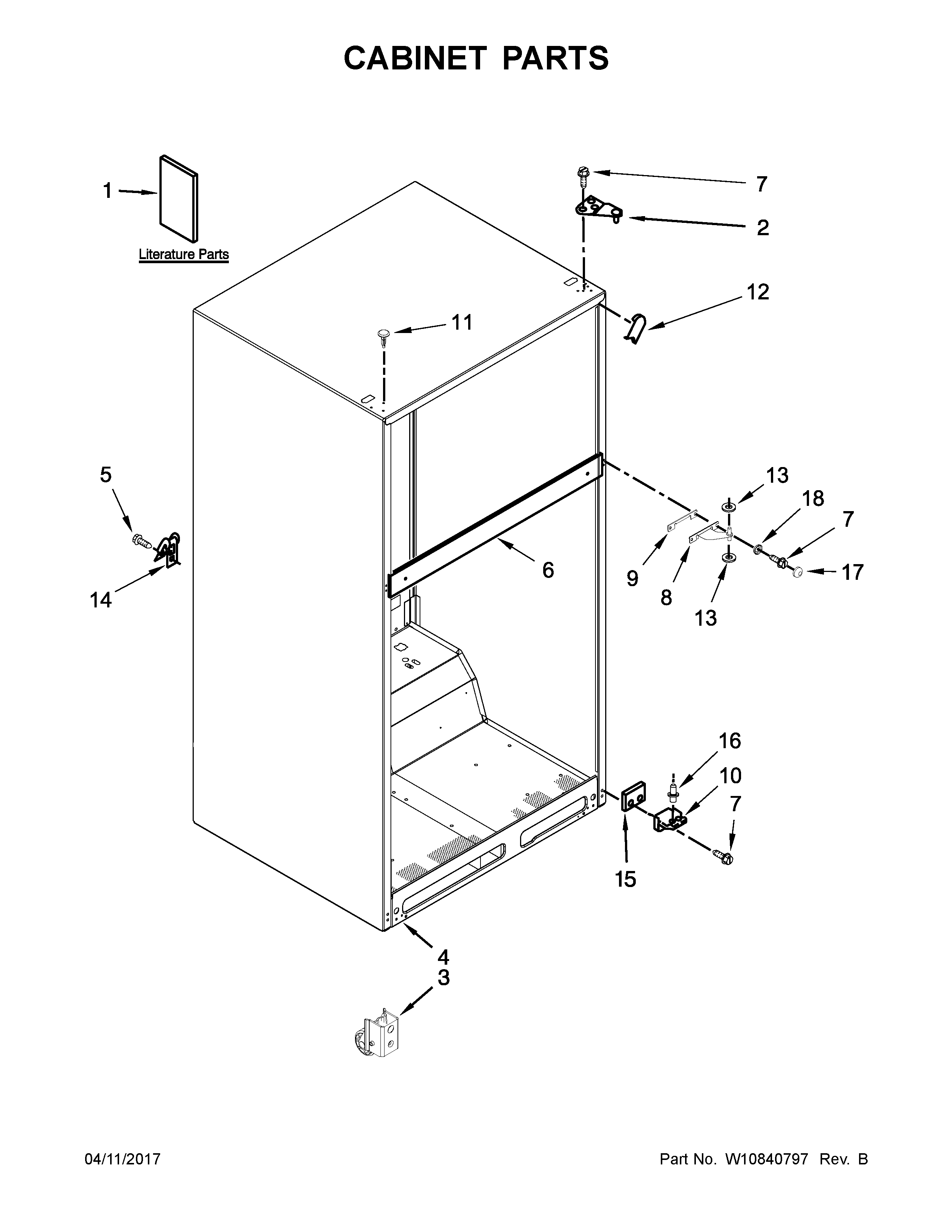 CABINET PARTS

1
Literature Parts

7
2
12
11
5
14
6
13
18
7
17
9
8
13
16
10
7
15
4
3

04/11/2017

Part No. W10840797 Rev. B