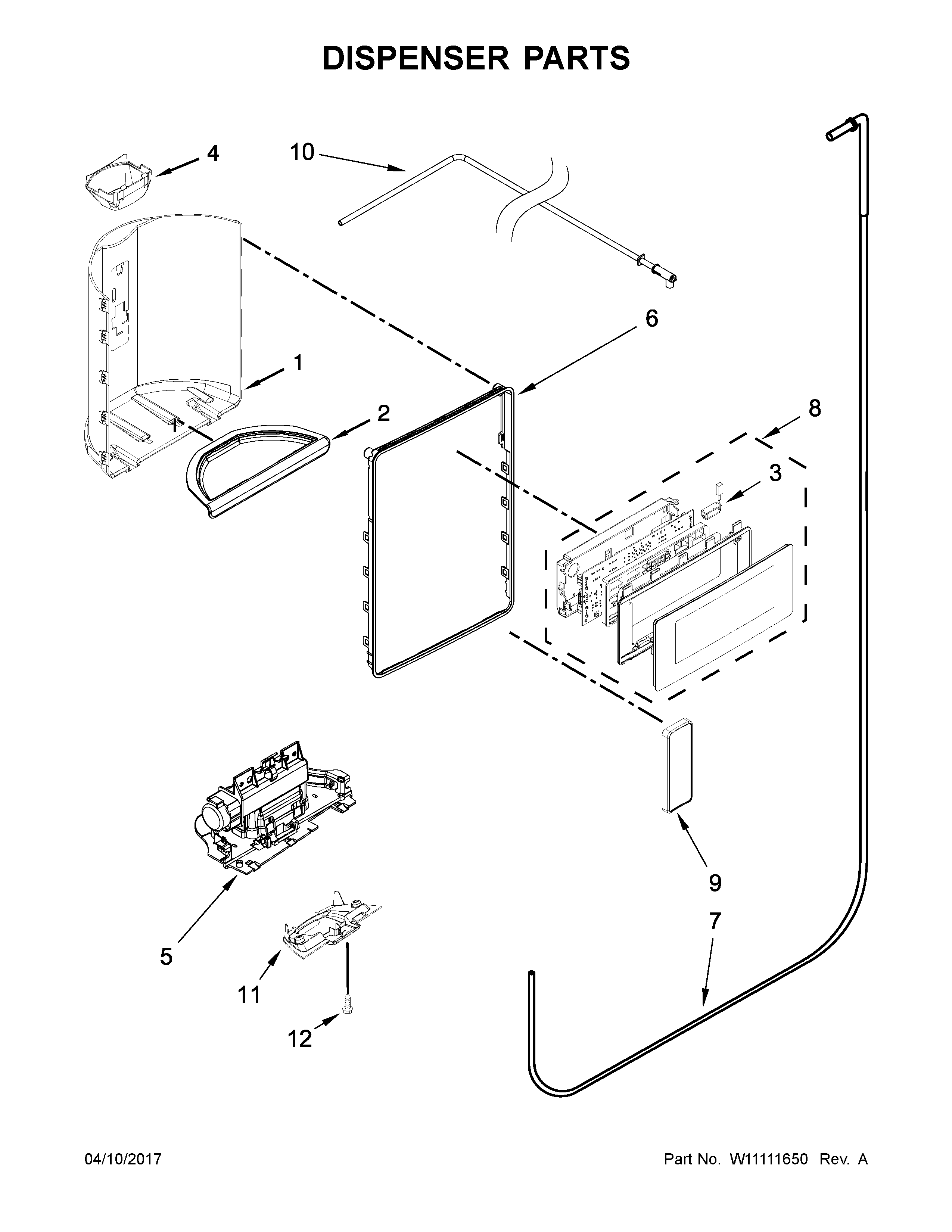 DISPENSER PARTS

4

10

6

1

2

8

3

9

7

5

11

12

04/10/2017

Part No. W11111650 Rev. A