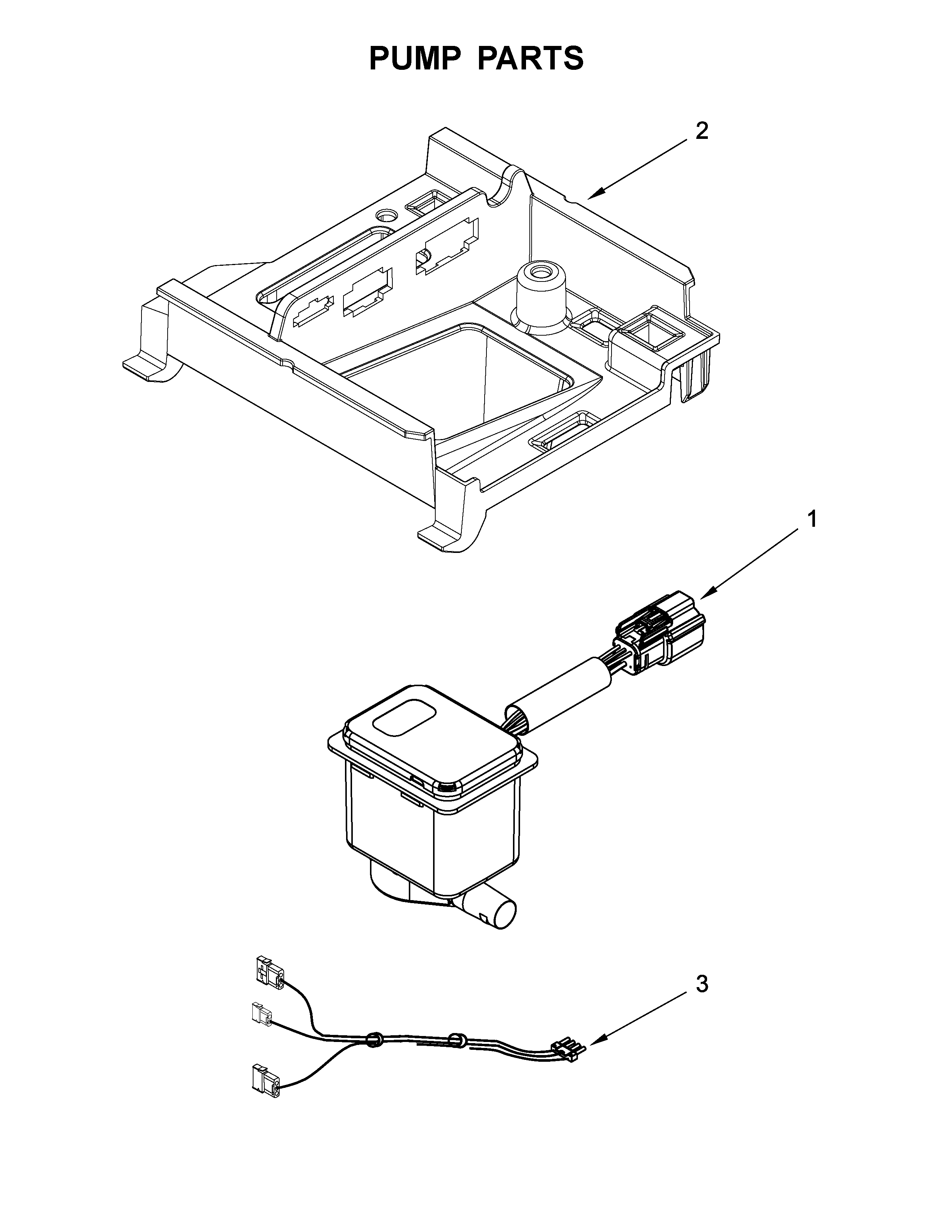 PUMP PARTS

2

1

3