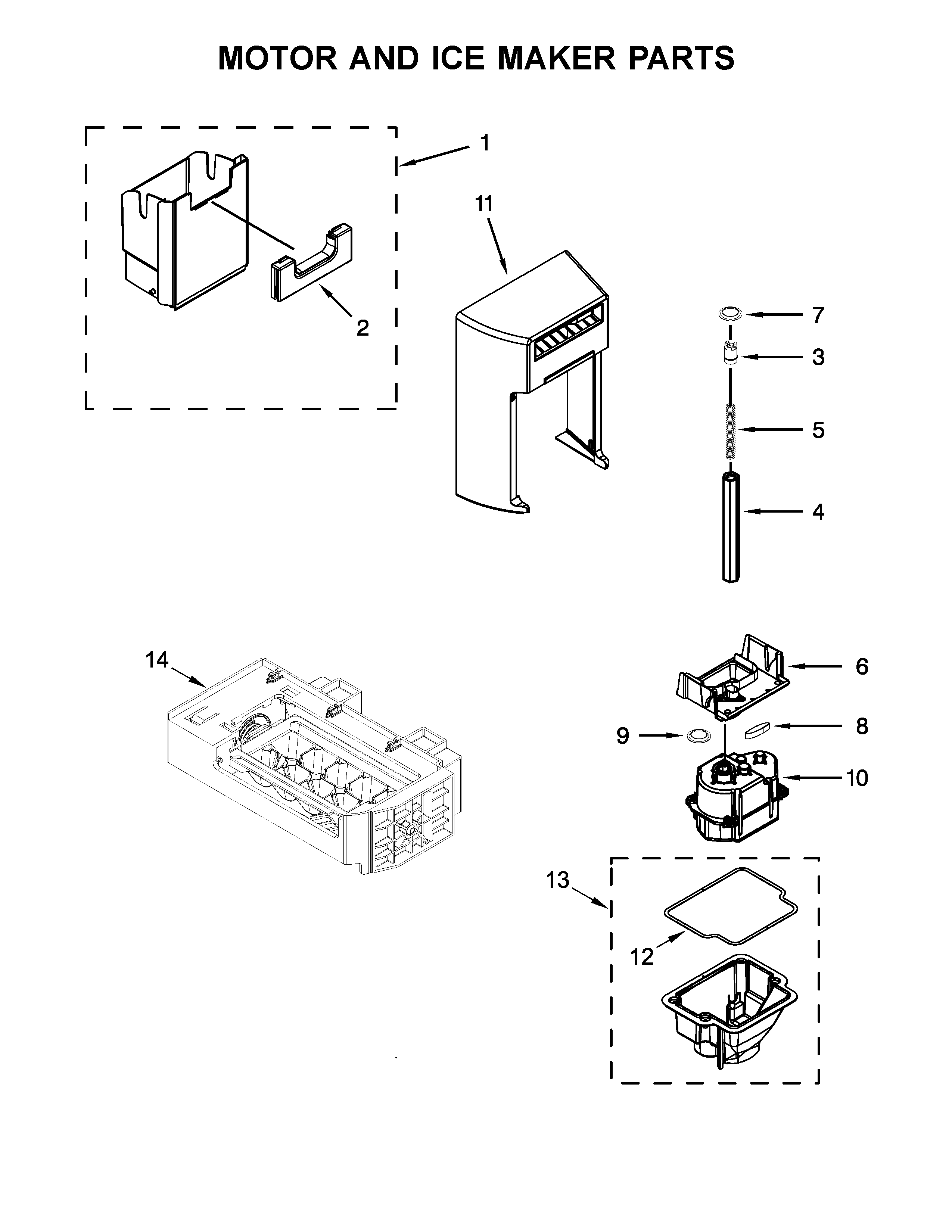 MOTOR AND ICE MAKER PARTS

1

11

2

7

3

5

4

14

6

9

8

10

13

12