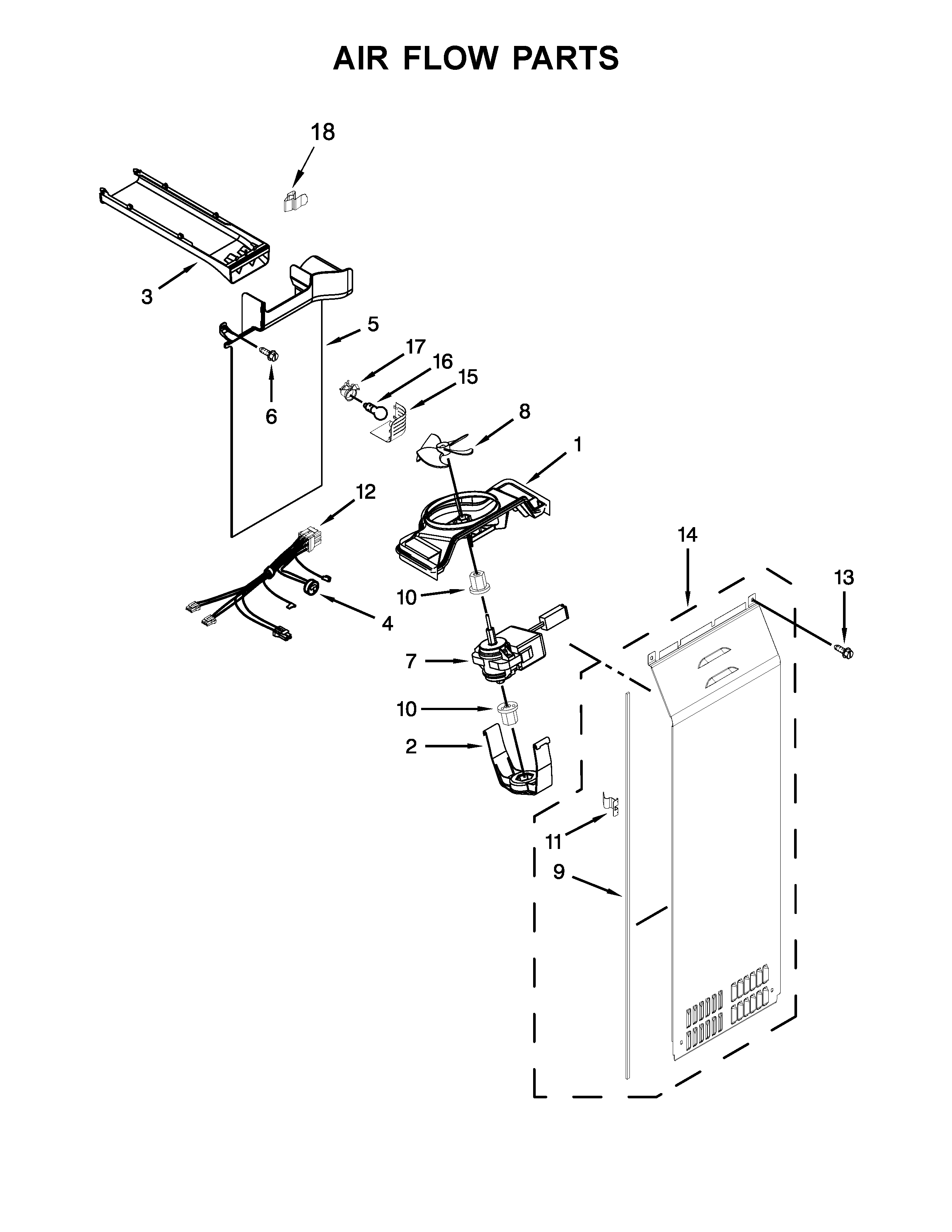 AIR FLOW PARTS

18

3

5

17

16

15

6

8

1

12

14

13

10

4

7

10

2

11

9