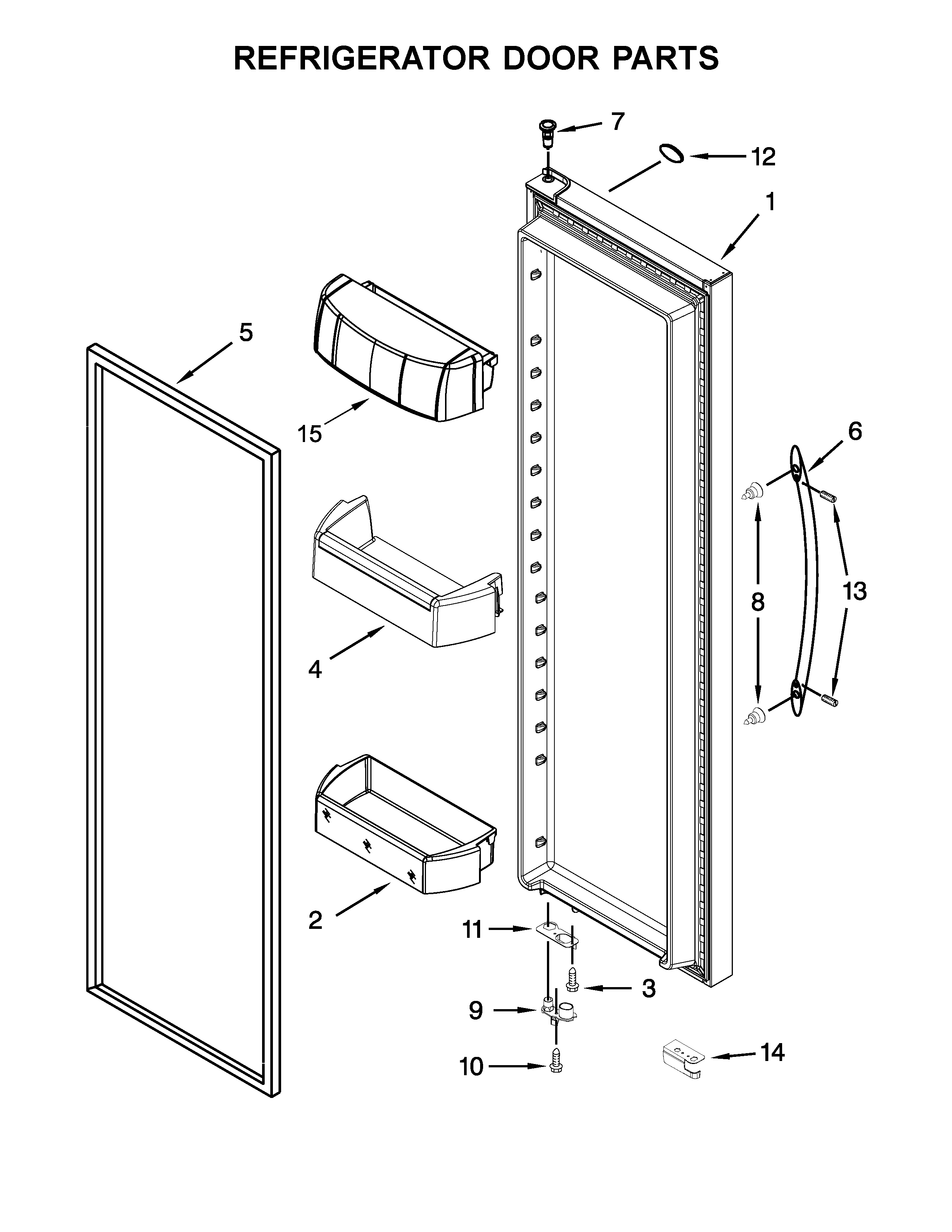 REFRIGERATOR DOOR PARTS

7
12
1
5
15
6
8
13
4
2
11
3
9
10
14