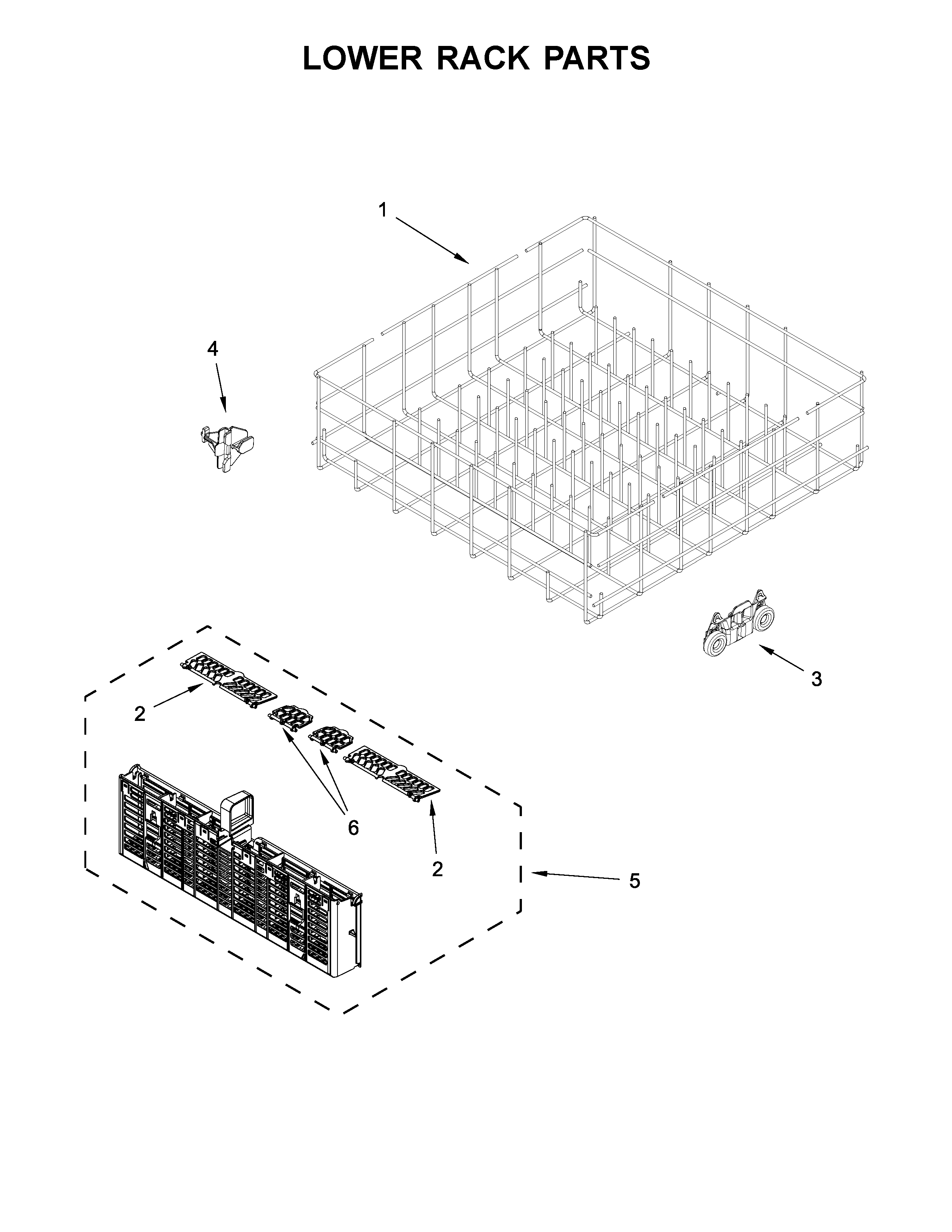 LOWER RACK PARTS

1

4

3

2

6

2

5