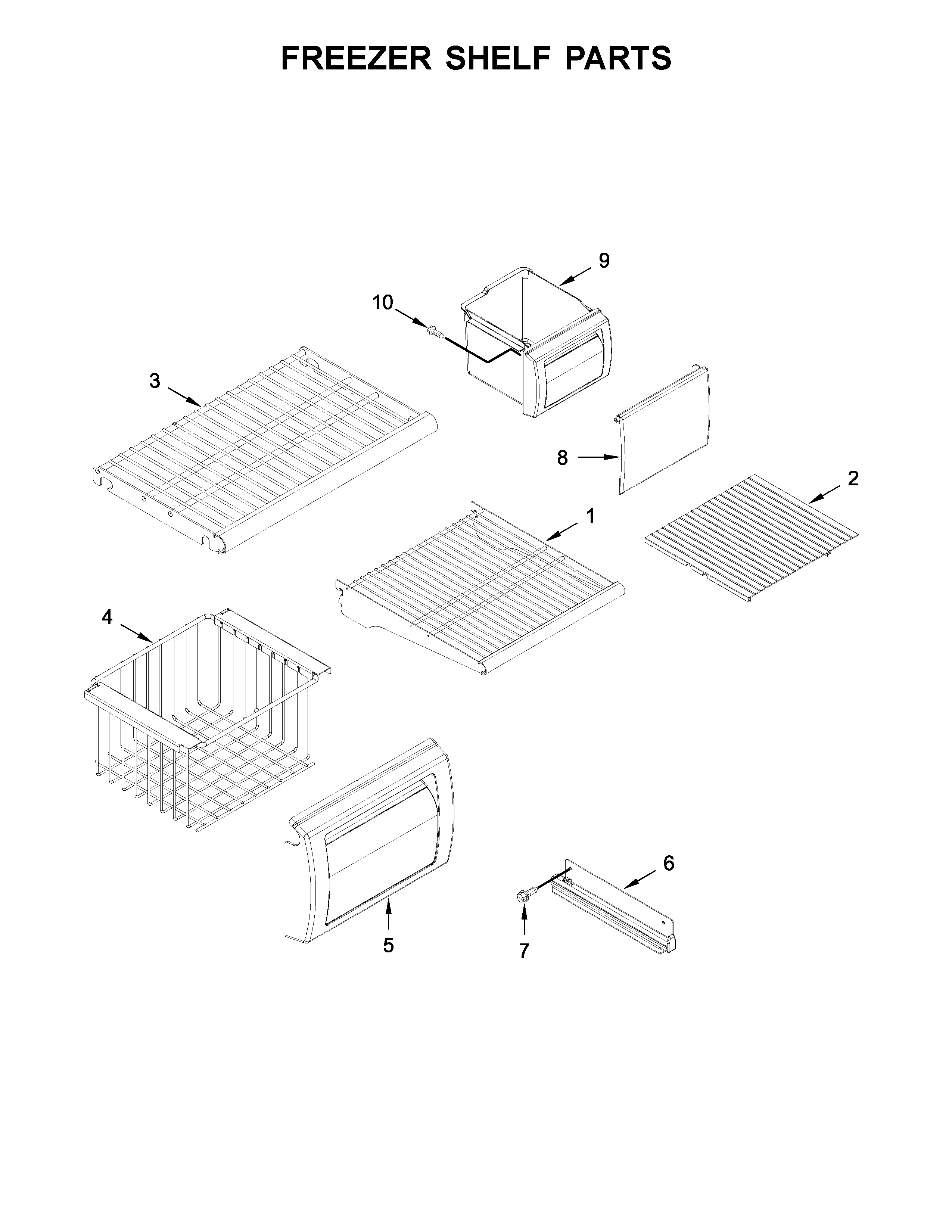 FREEZER SHELF PARTS

9
10
3
8
2
1
4
6
5
7