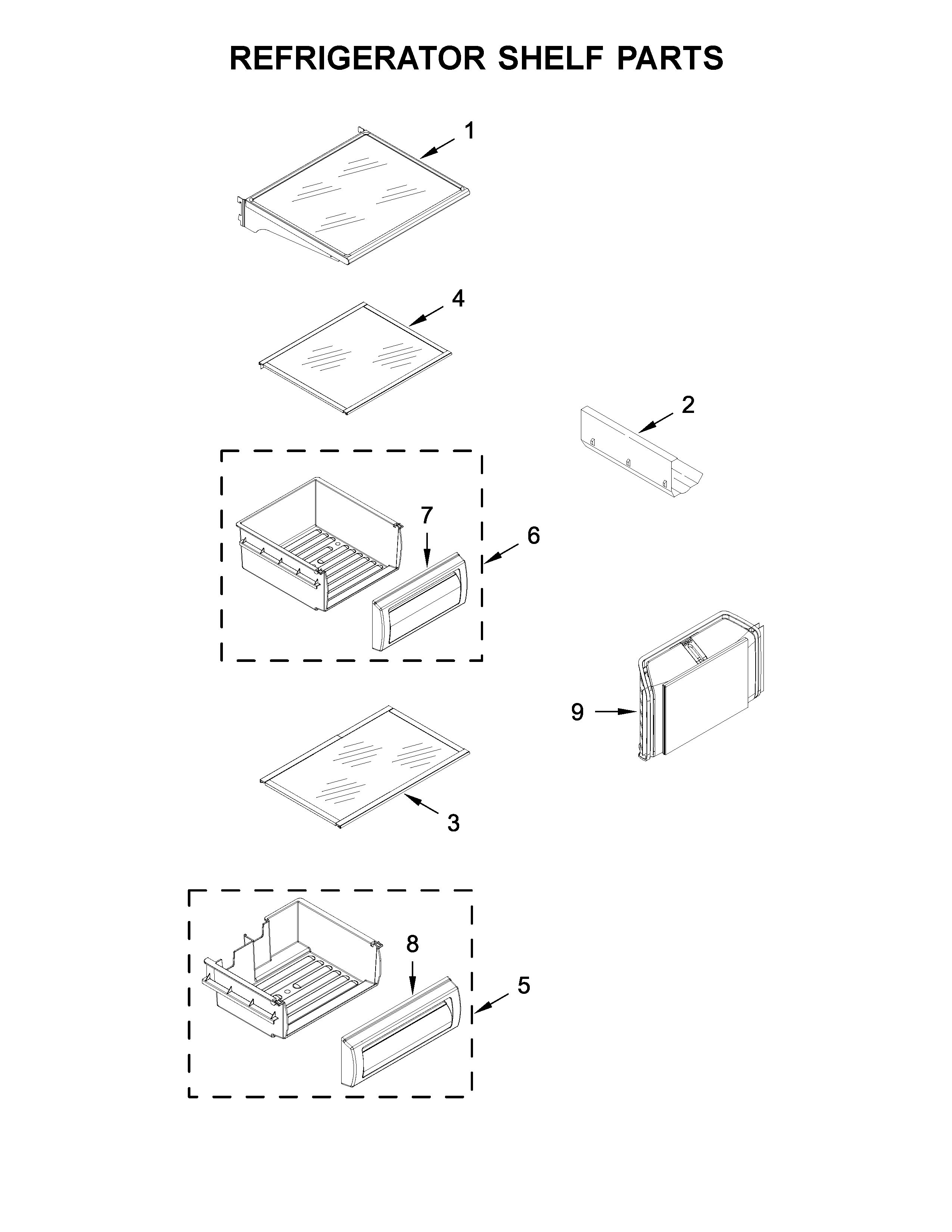 REFRIGERATOR SHELF PARTS

1

4

2

7

6

9

3

8

5