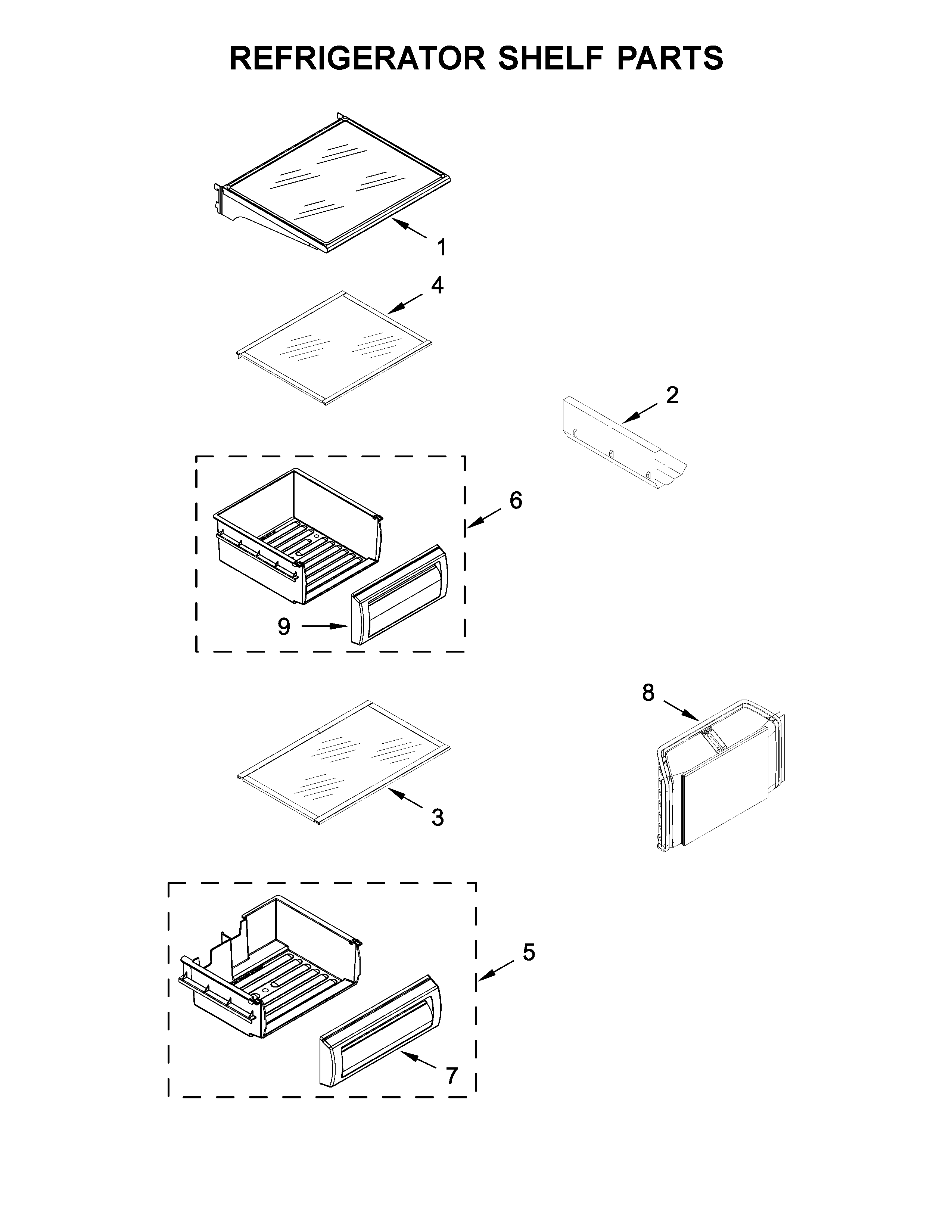 REFRIGERATOR SHELF PARTS

1

4

2

6

9

8

3

5

7