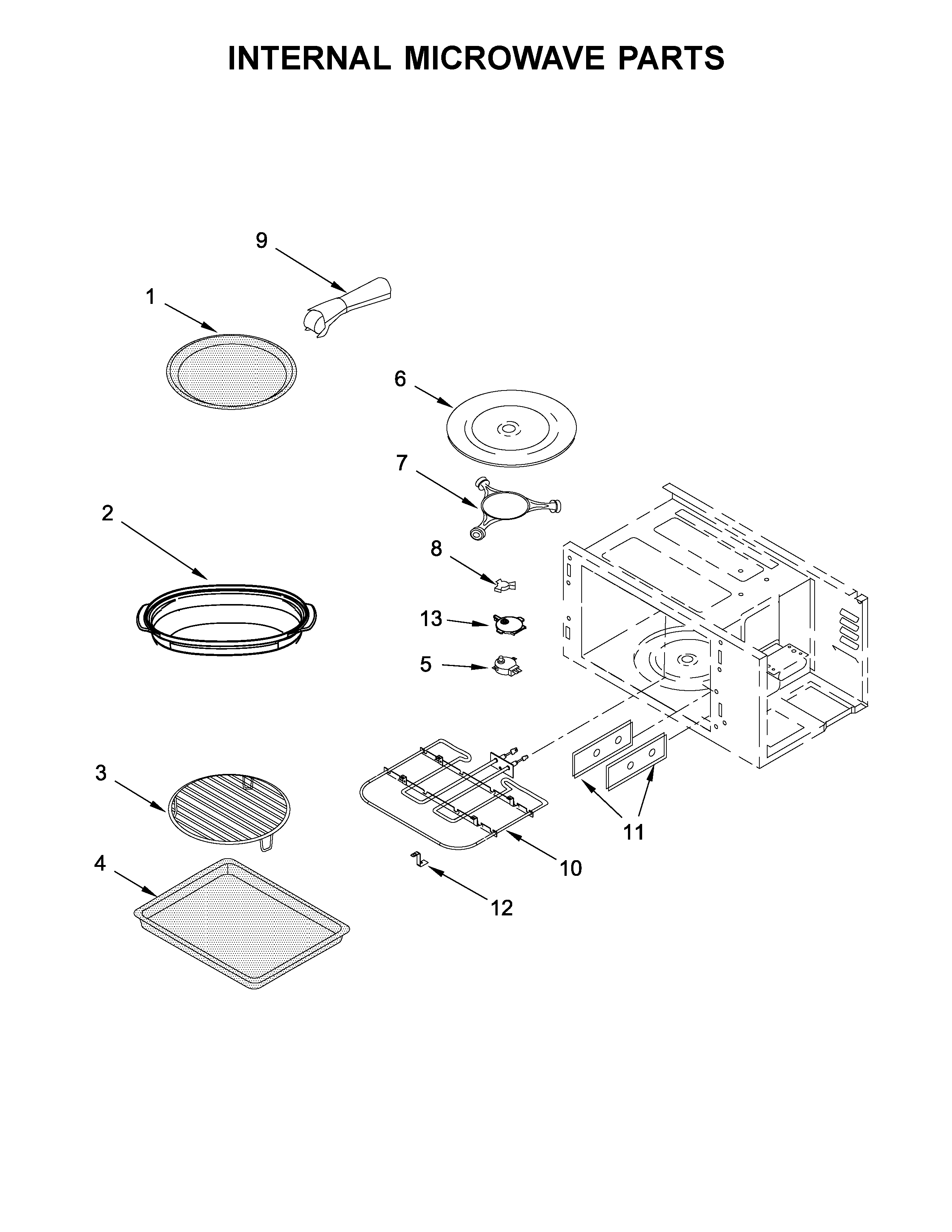 INTERNAL MICROWAVE PARTS

9

1

6

7

2

8

13

5

3

11

10

4

12