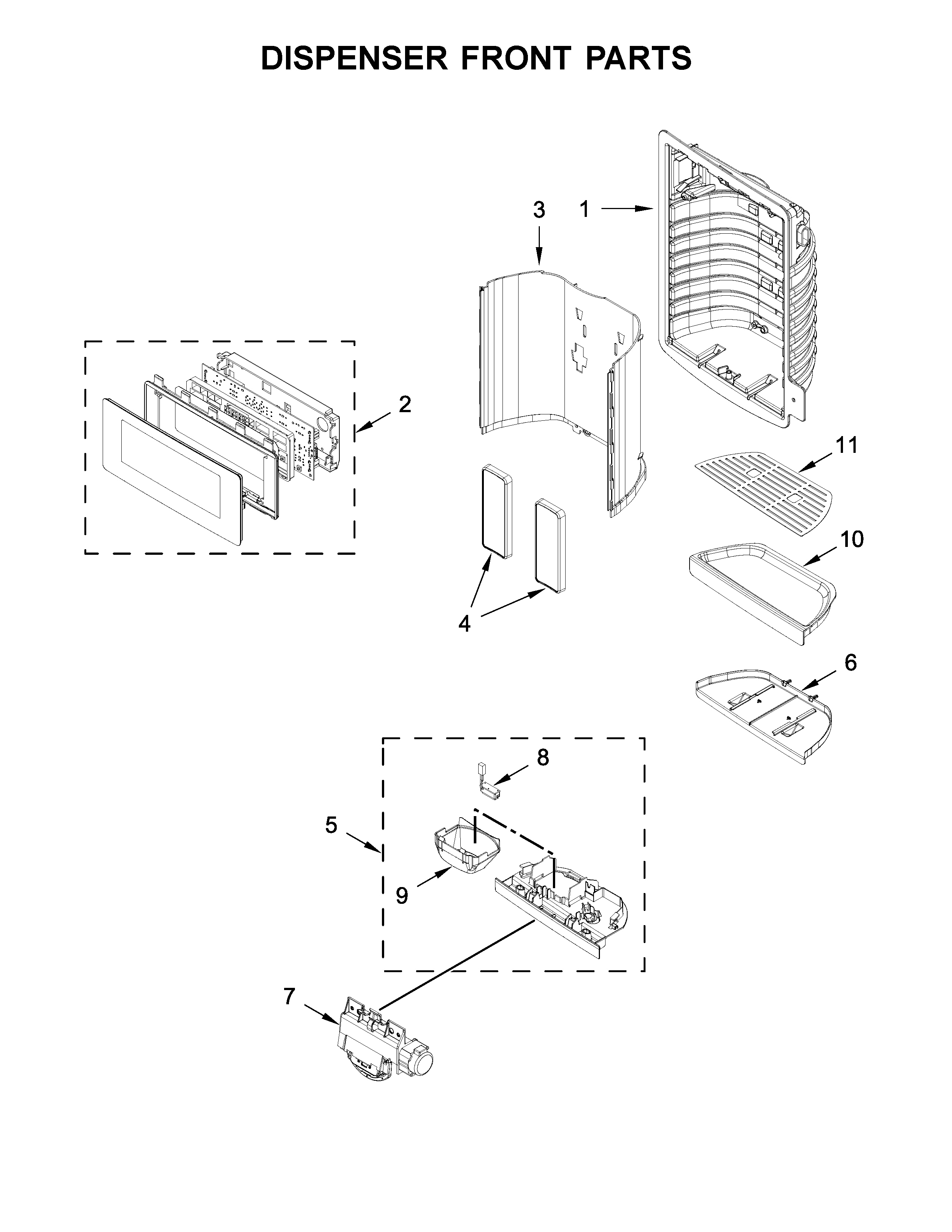 DISPENSER FRONT PARTS

3
1
2
11
10
4
6
8
5
9
7