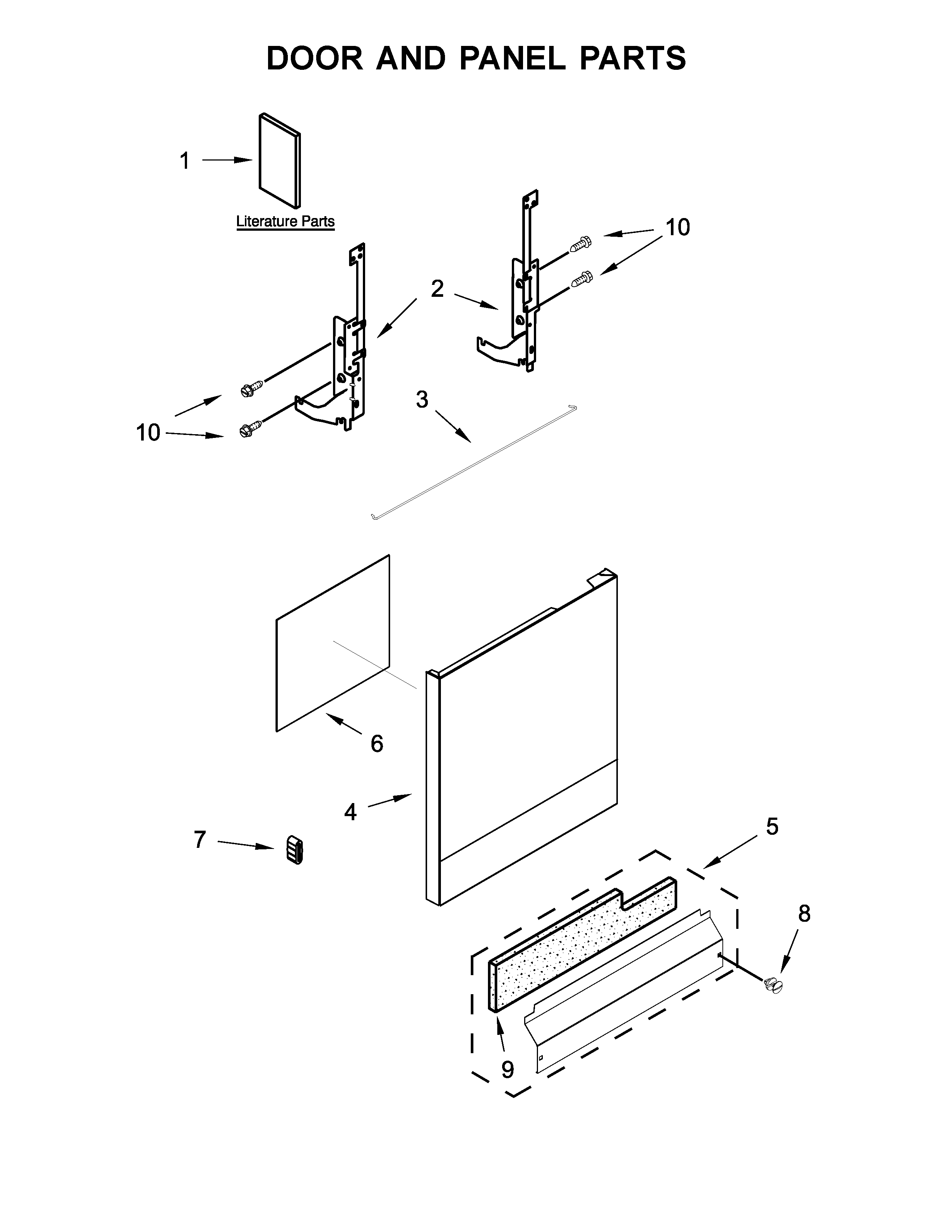 DOOR AND PANEL PARTS

1

Literature Parts

10

2

10

3

6

4

7

5

8

9