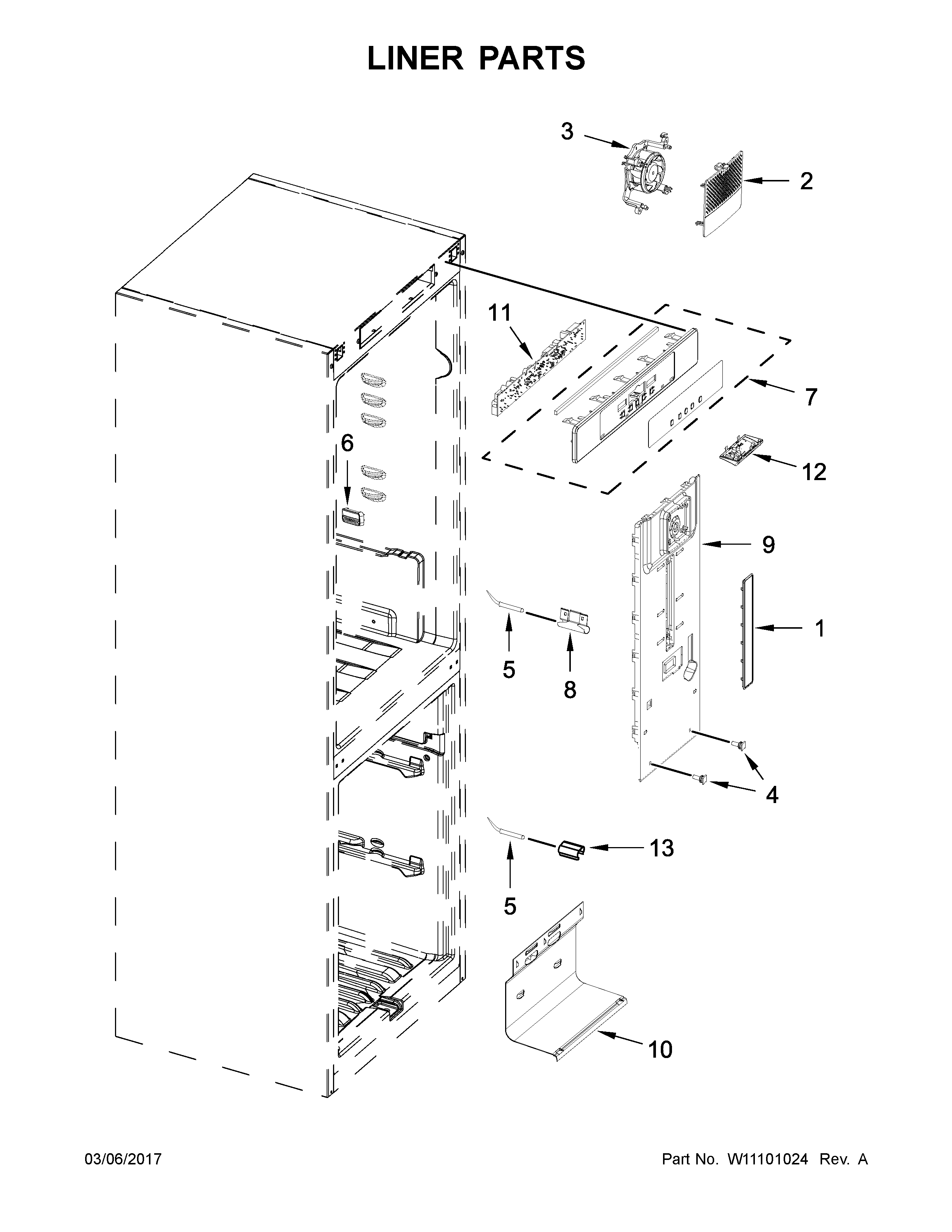 LINER PARTS

3

2

11

7

6

12

9

1

5

8

4

13

5

10

03/06/2017

Part No. W11101024 Rev. A