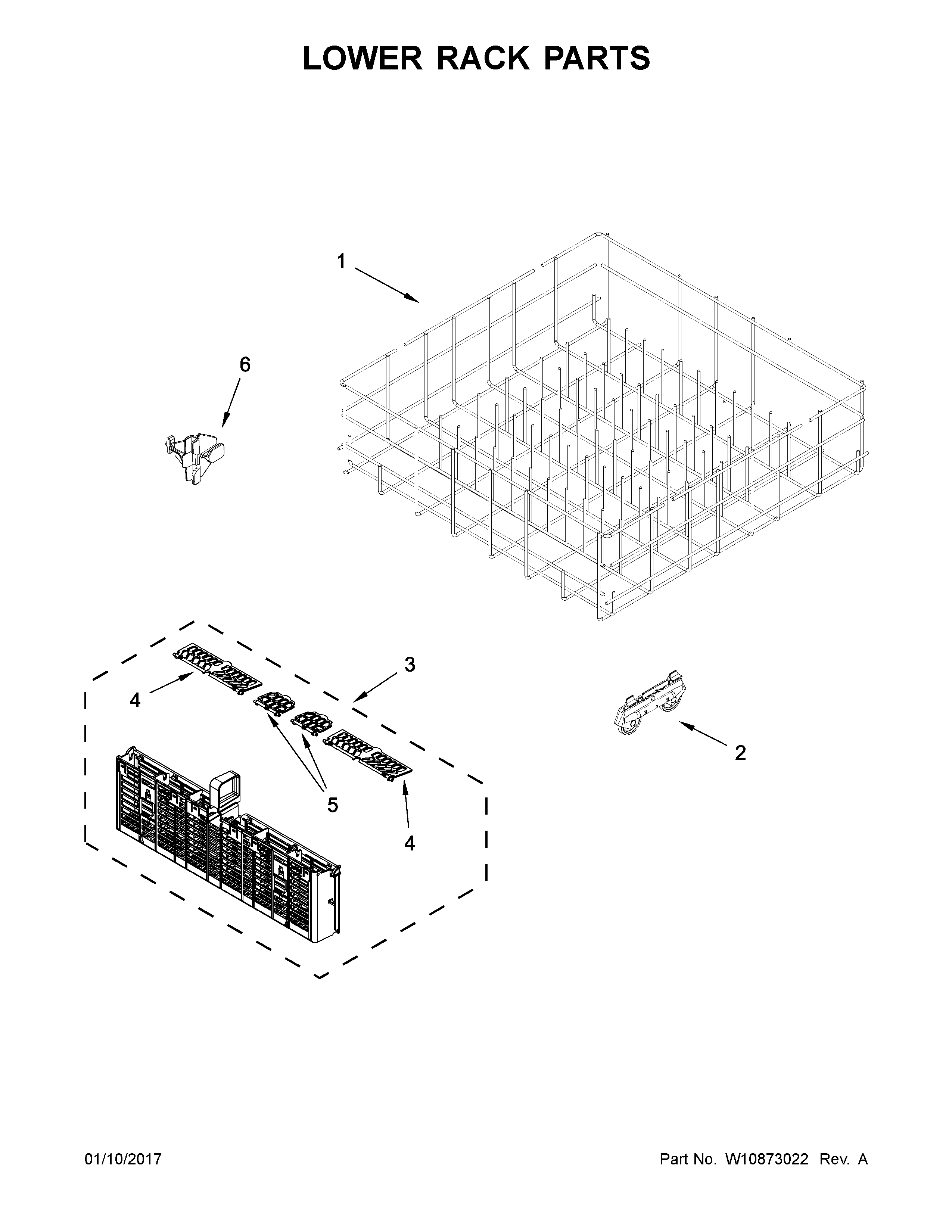 LOWER RACK PARTS

1

6

3

4

2

5

4

01/10/2017

Part No. W10873022 Rev. A