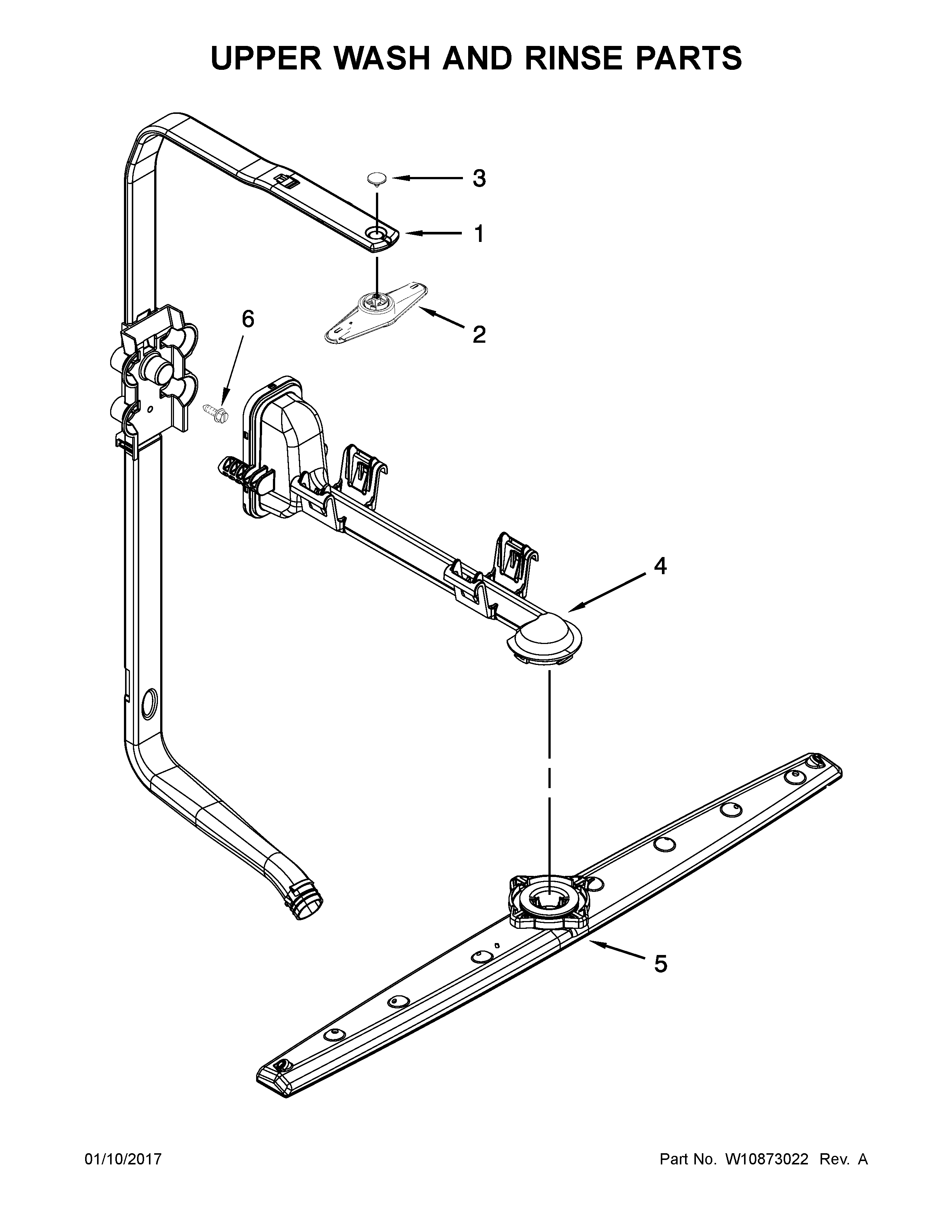 UPPER WASH AND RINSE PARTS

3

1

6

2

4

5

01/10/2017

Part No. W10873022 Rev. A