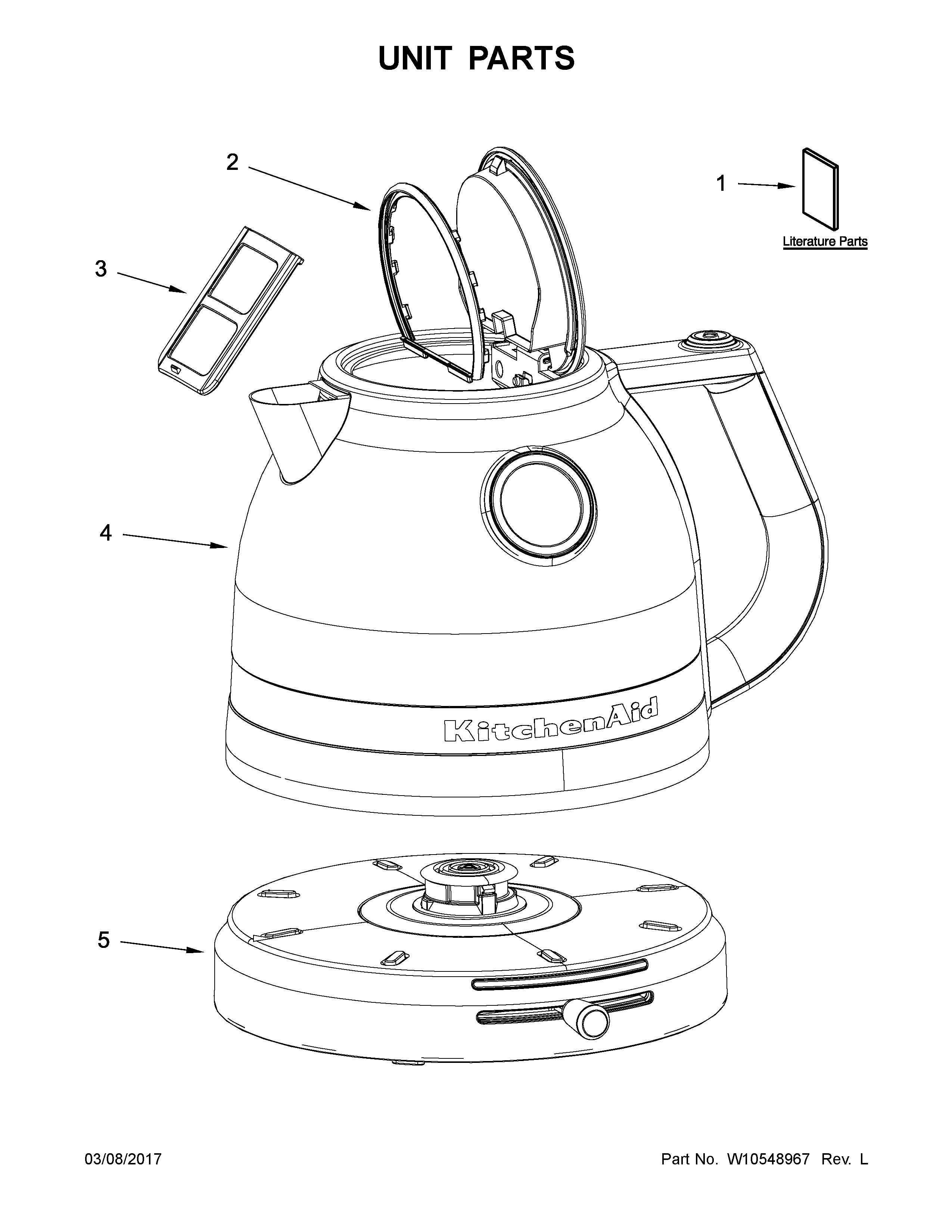 UNIT PARTS

2

1

Literature Parts

3

4

KitchenAid

5

03/08/2017

Part No. W10548967 Rev. L