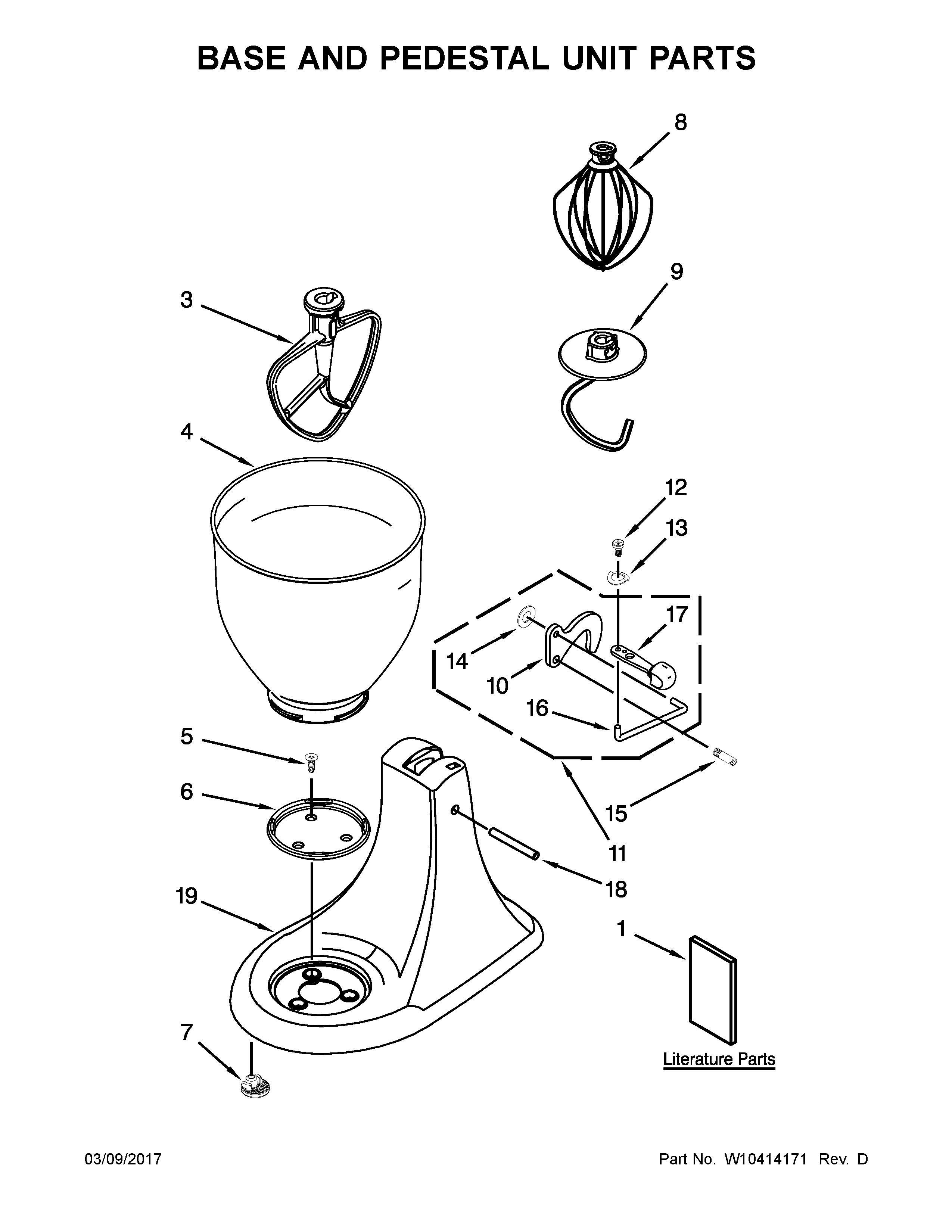 BASE AND PEDESTAL UNIT PARTS

8

9

3

4

12

13

17

14

10

16

5

6

15

11

18

19

1

7

Literature Parts

03/09/2017

Part No. W10414171 Rev. D