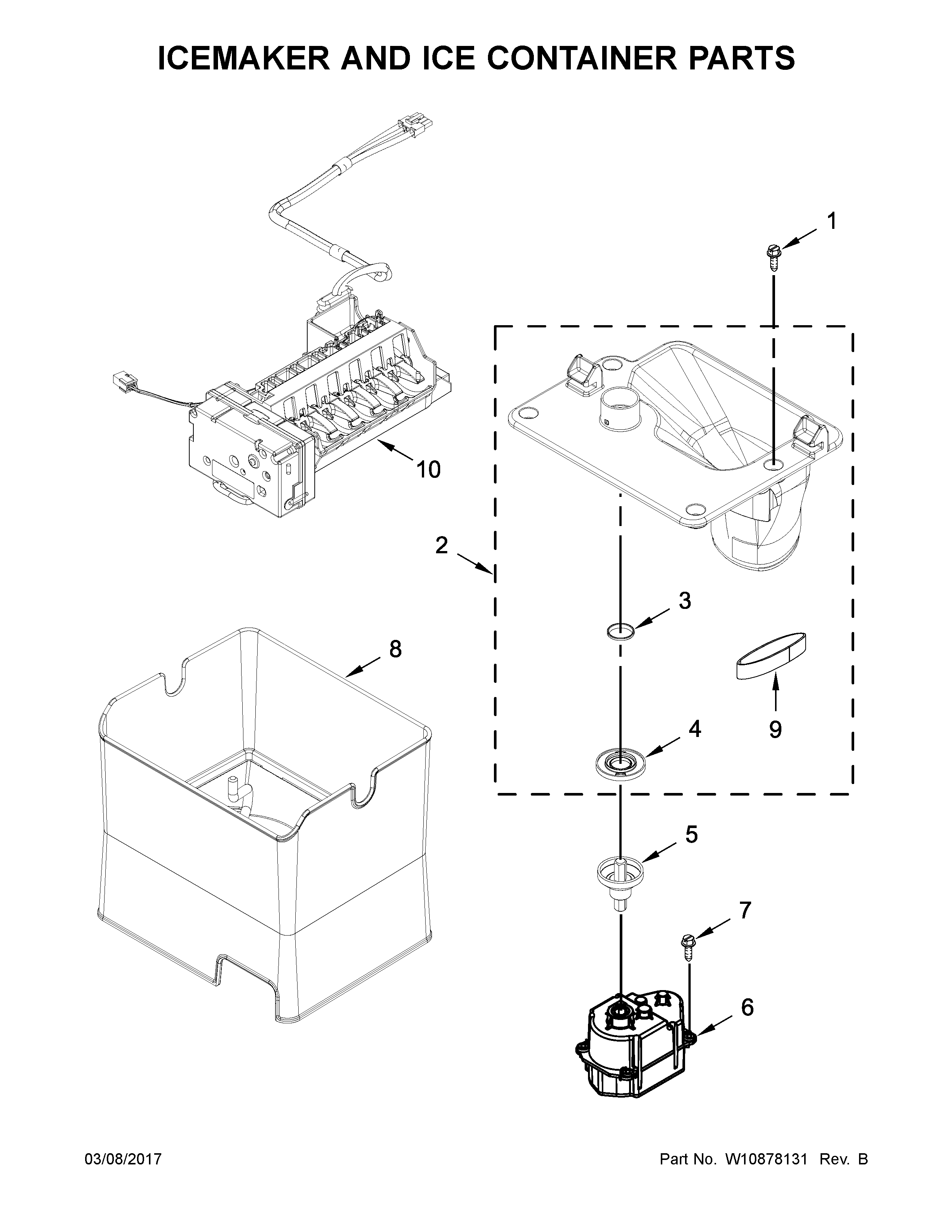 ICEMAKER AND ICE CONTAINER PARTS

1

10

2

3

8

9

4

5

7

6

03/08/2017

Part No. W10878131 Rev. B