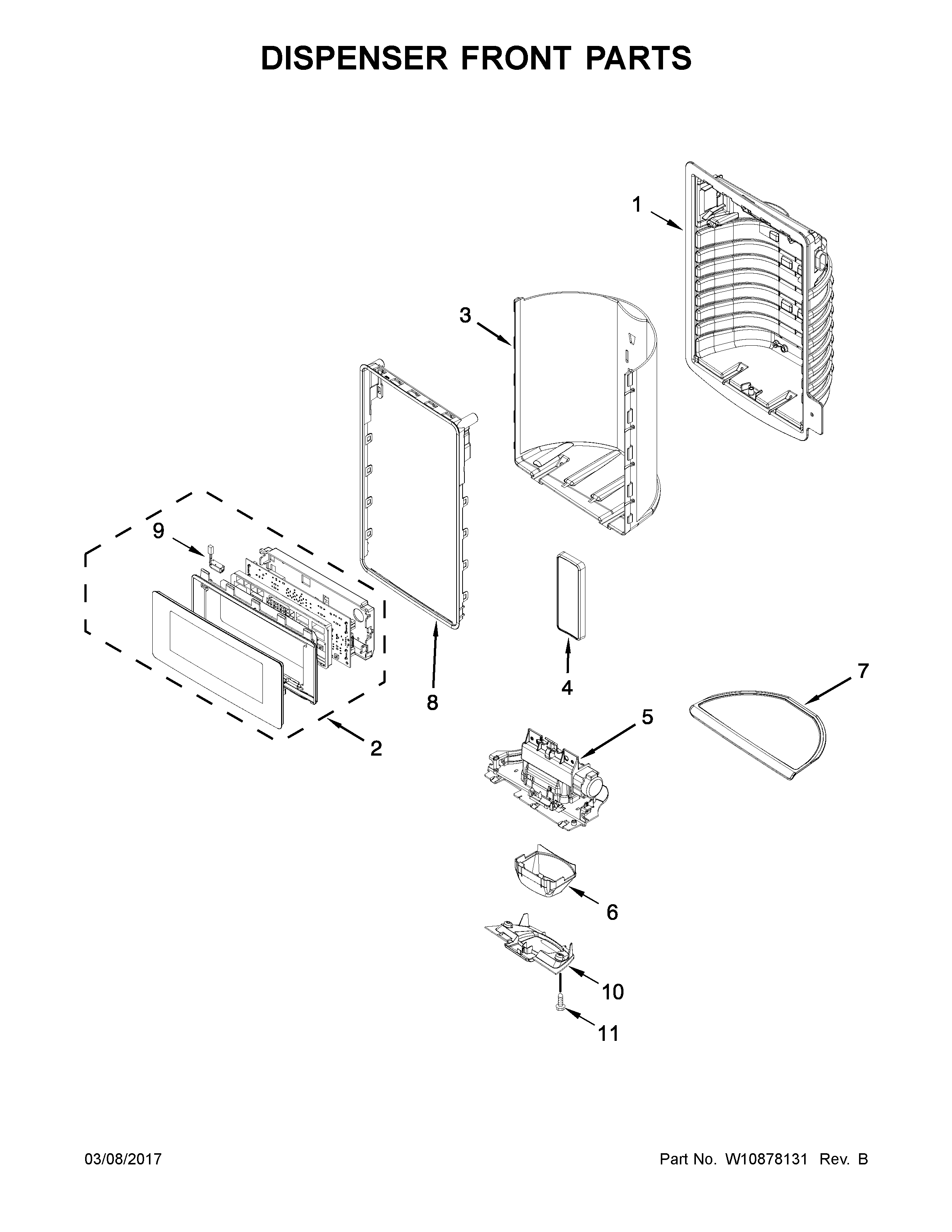 DISPENSER FRONT PARTS

1

3

9

8

4

7

2

5

6

10

11

03/08/2017

Part No. W10878131 Rev. B