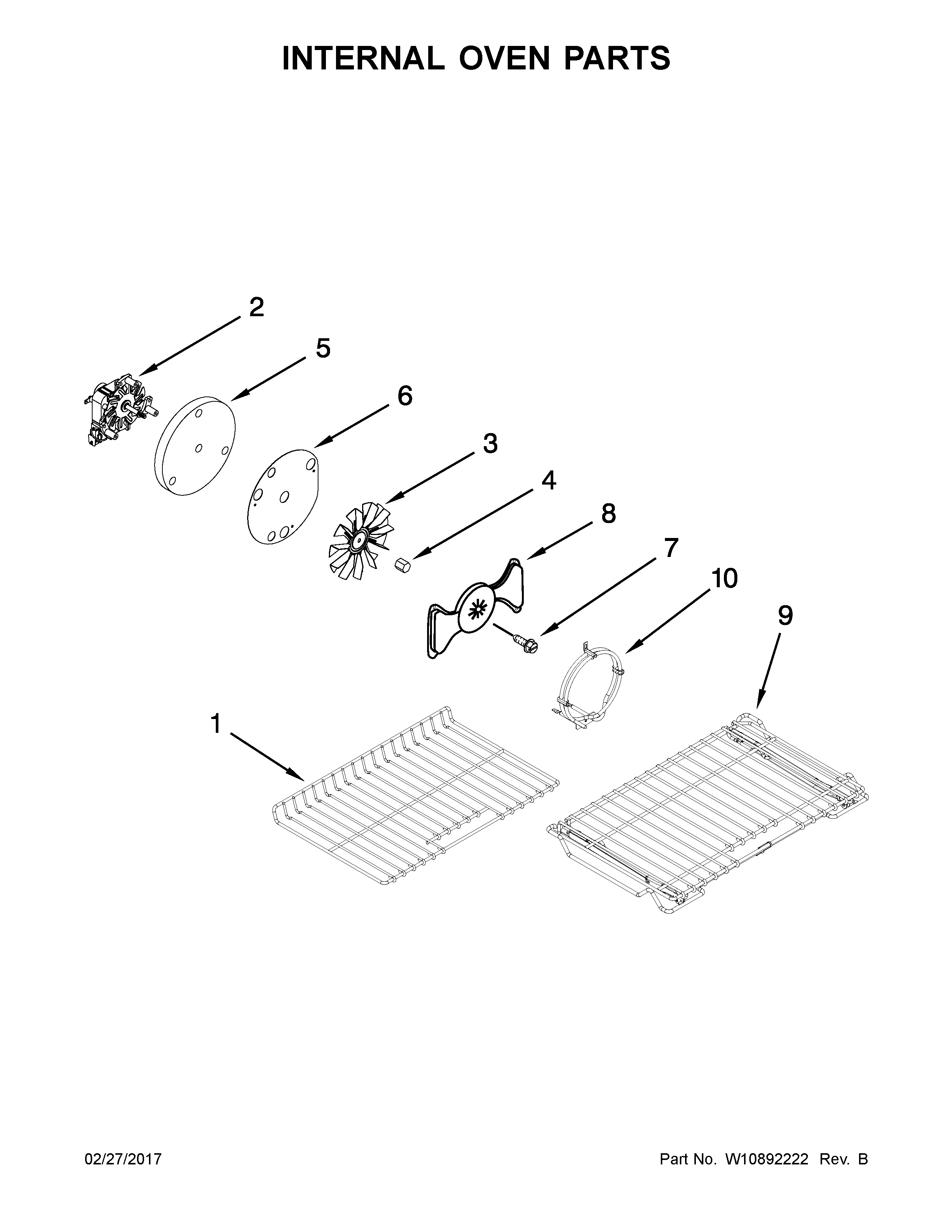 INTERNAL OVEN PARTS

2
5
6
3
4
8
7
10
9
1

02/27/2017

Part No. W10892222 Rev. B