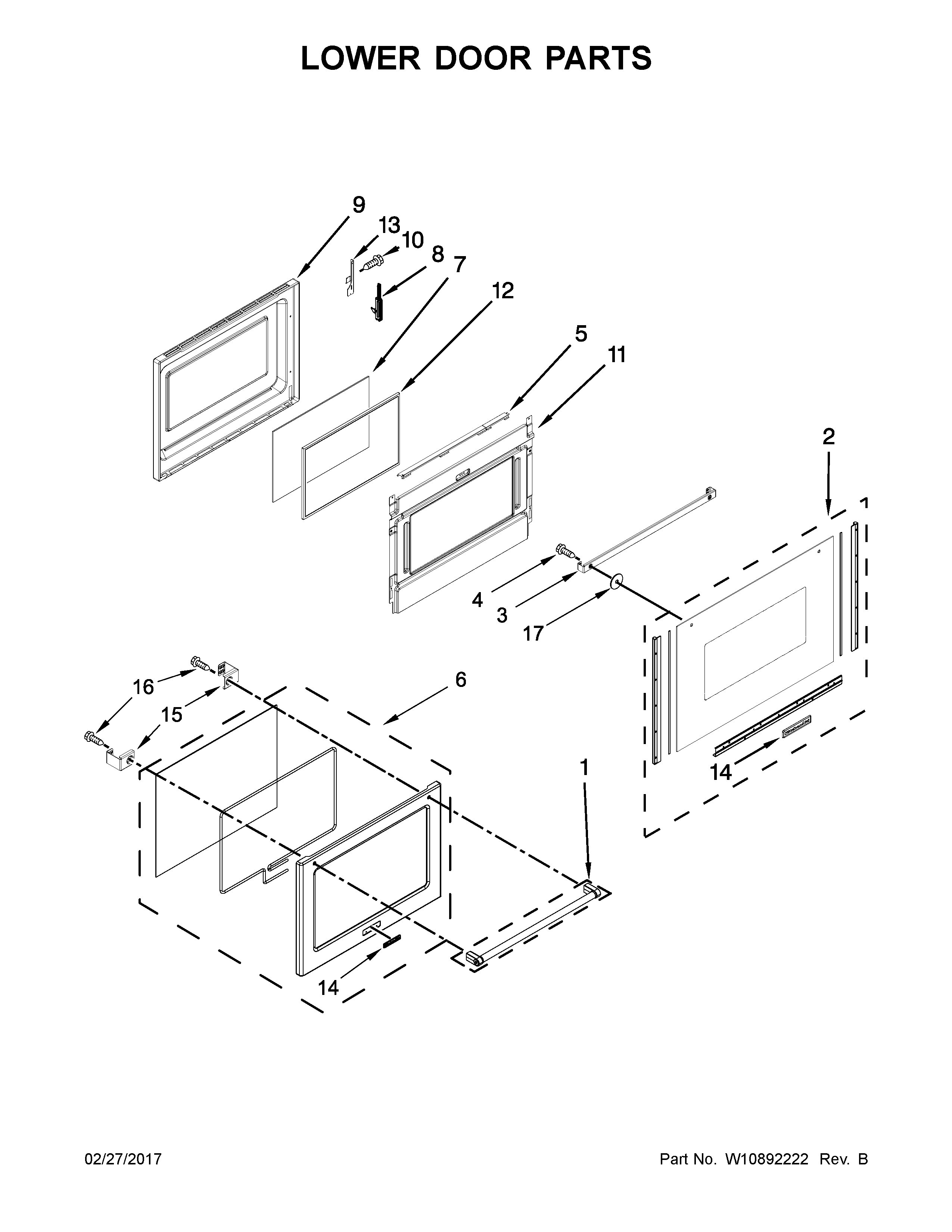 LOWER DOOR PARTS

9
13
10
8
7
12
5
11
2
4
3
17
16
15
6
1
14
14

02/27/2017

Part No. W10892222 Rev. B