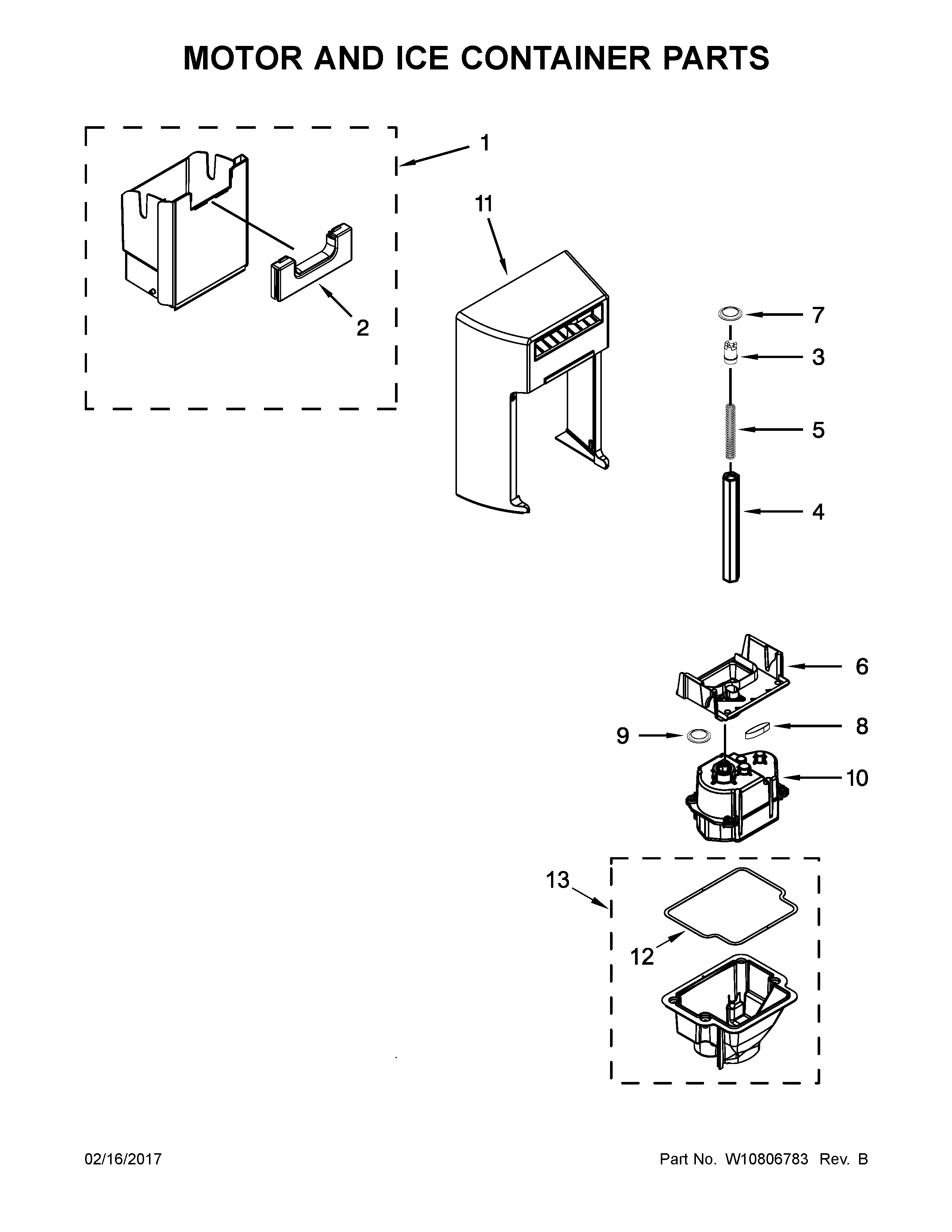 MOTOR AND ICE CONTAINER PARTS

1

11

2

7

3

5

4

6

9

8

10

13

12

02/16/2017

Part No. W10806783 Rev. B