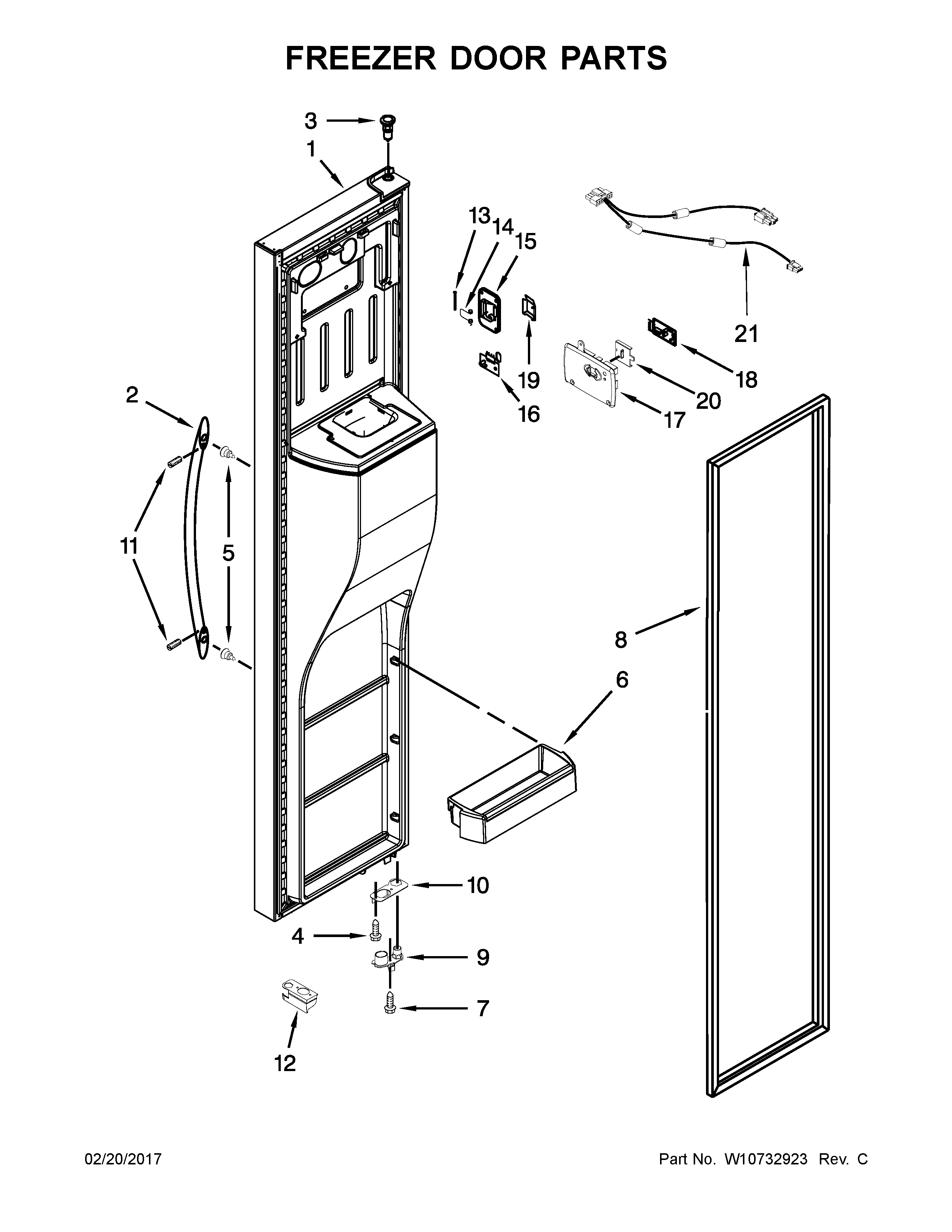 FREEZER DOOR PARTS

3
1
13
14
15
21
19
18
16
20
17
2
11
5
8
6
10
4
9
7
12

02/20/2017

Part No. W10732923 Rev. C