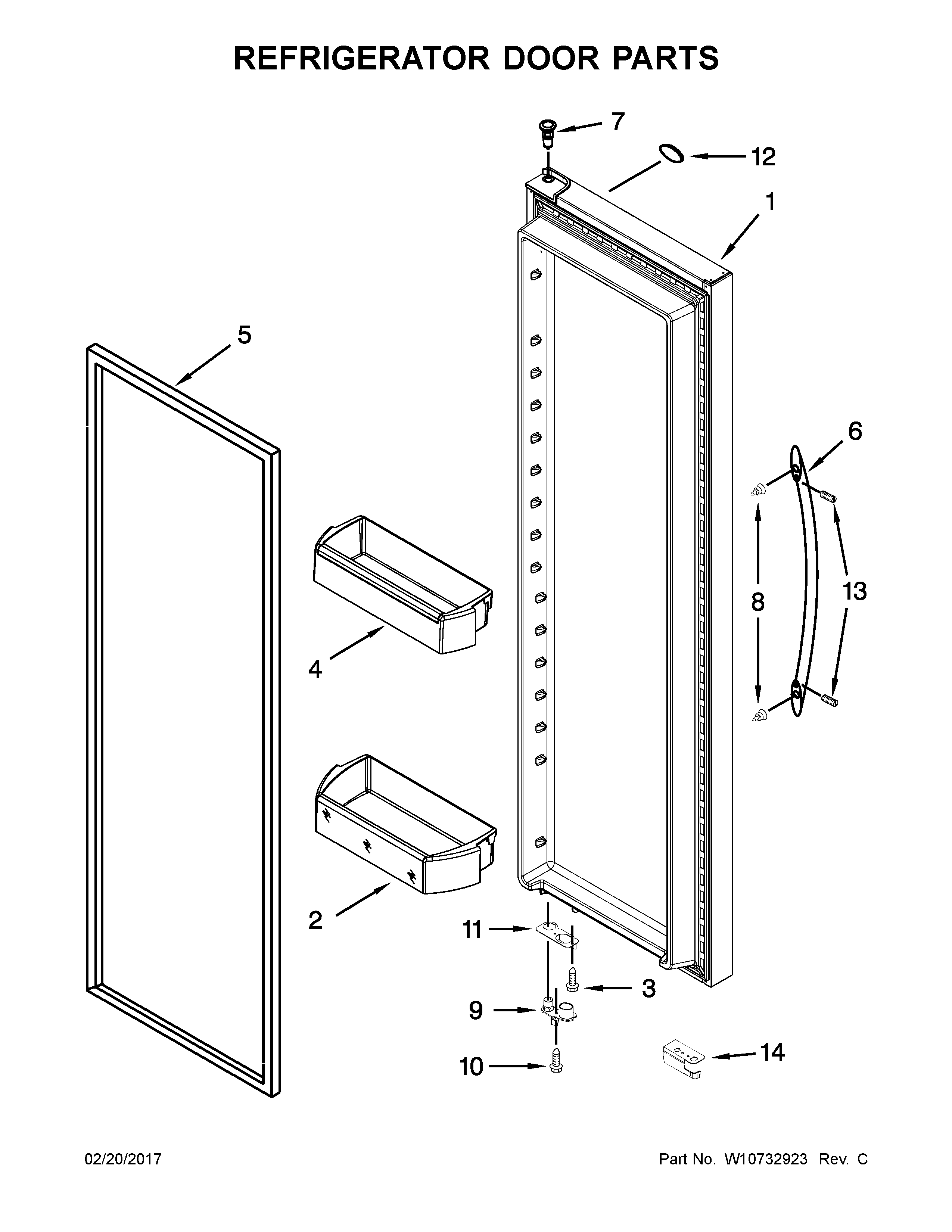 REFRIGERATOR DOOR PARTS

7
12
1
5
6
8
13
4
2
11
3
9
10
14

02/20/2017

Part No. W10732923 Rev. C