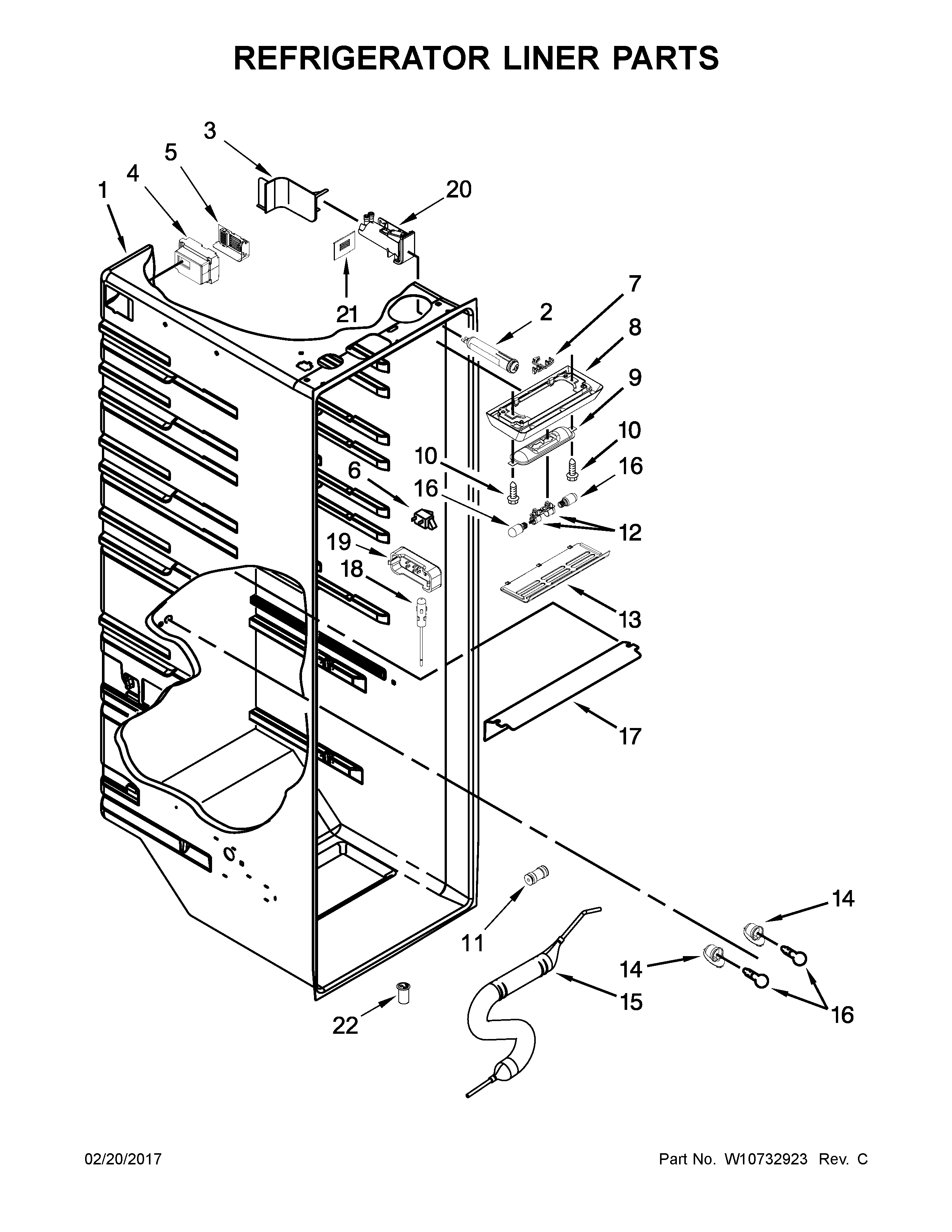 REFRIGERATOR LINER PARTS

3
5
4
1
20
21
7
2
8
9
10
10
16
6
16
12
19
18
13
17
14
11
14
15
16
22

02/20/2017

Part No. W10732923 Rev. C