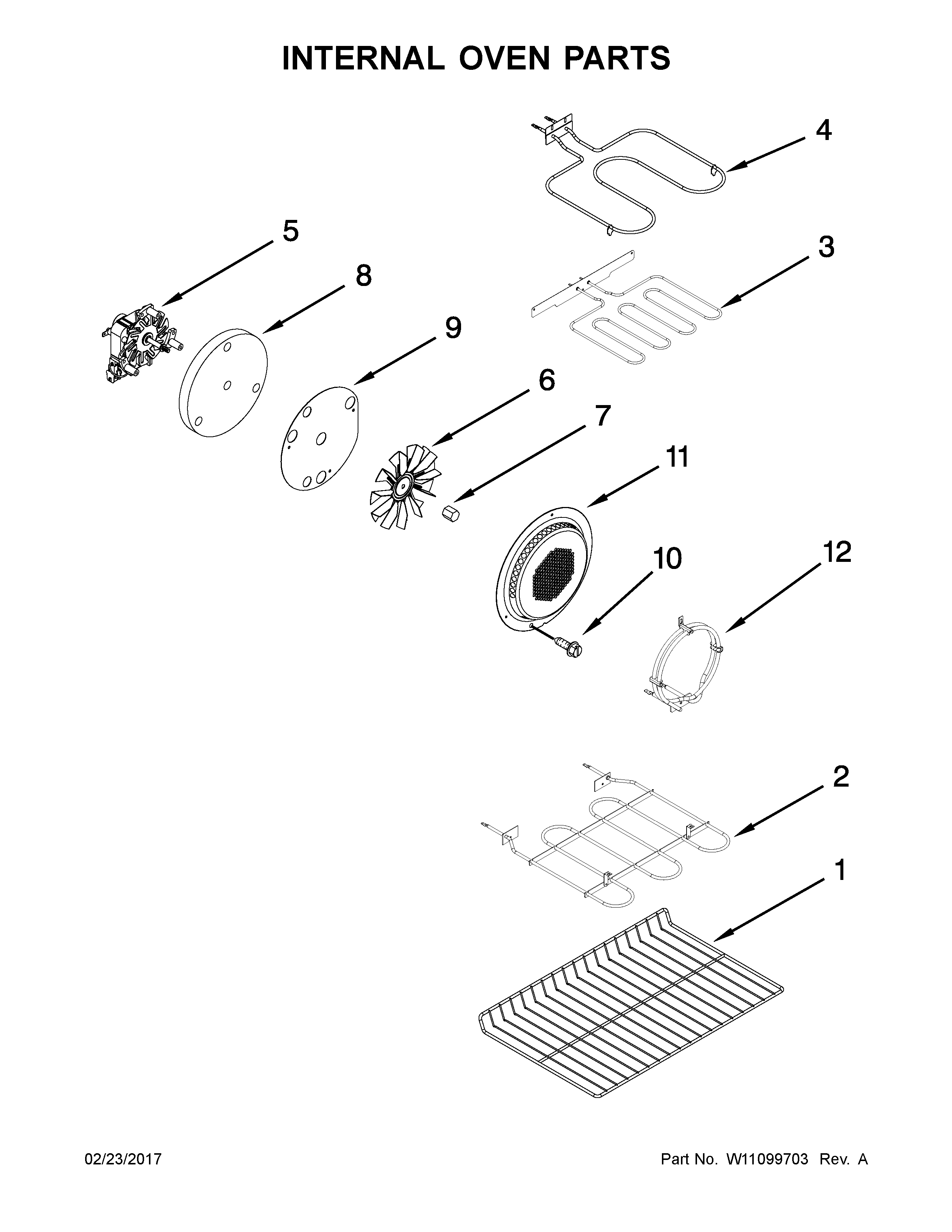 INTERNAL OVEN PARTS

4

5

3

8

9

6

7

11

10

12

2

1

02/23/2017

Part No. W11099703 Rev. A