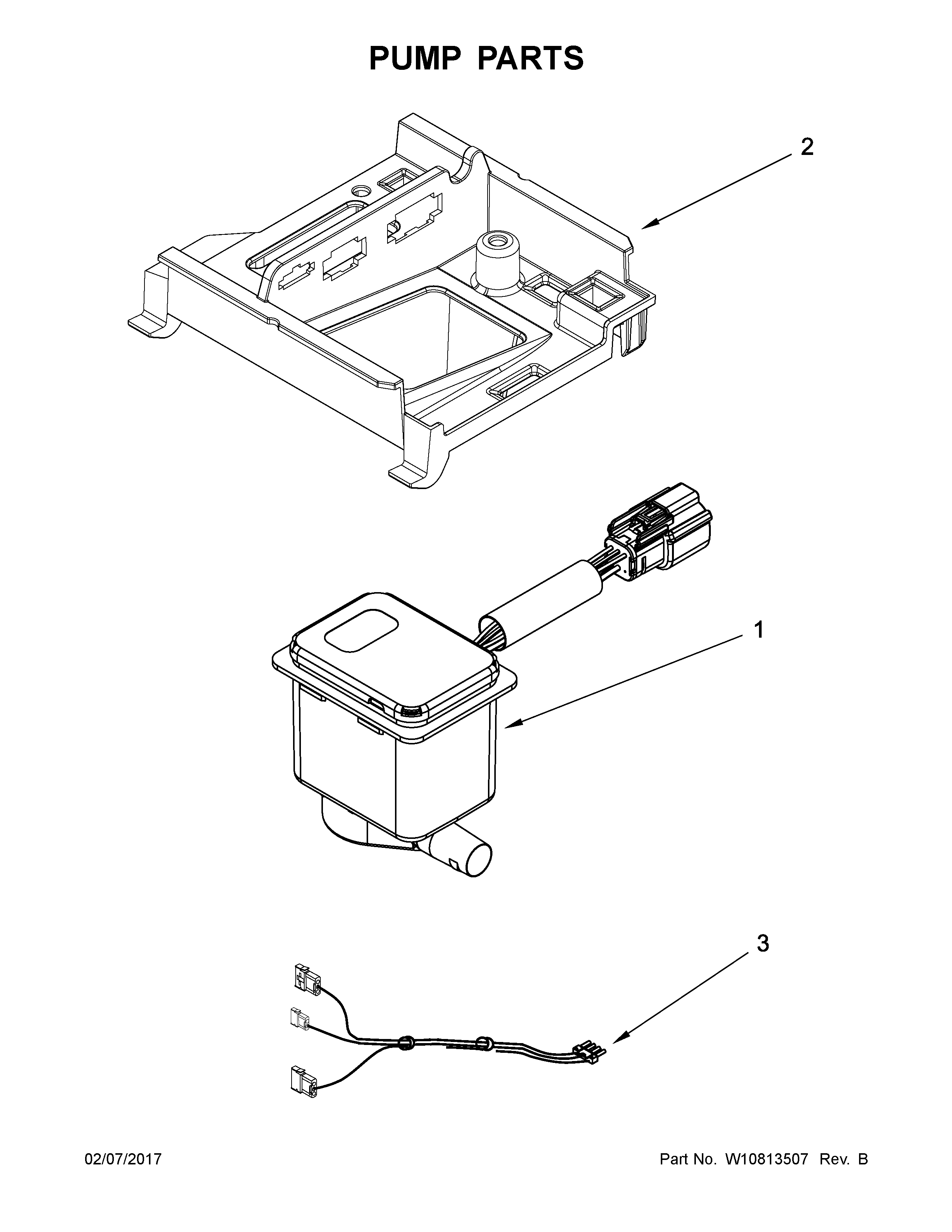 PUMP PARTS

2

1

3

02/07/2017

Part No. W10813507 Rev. B