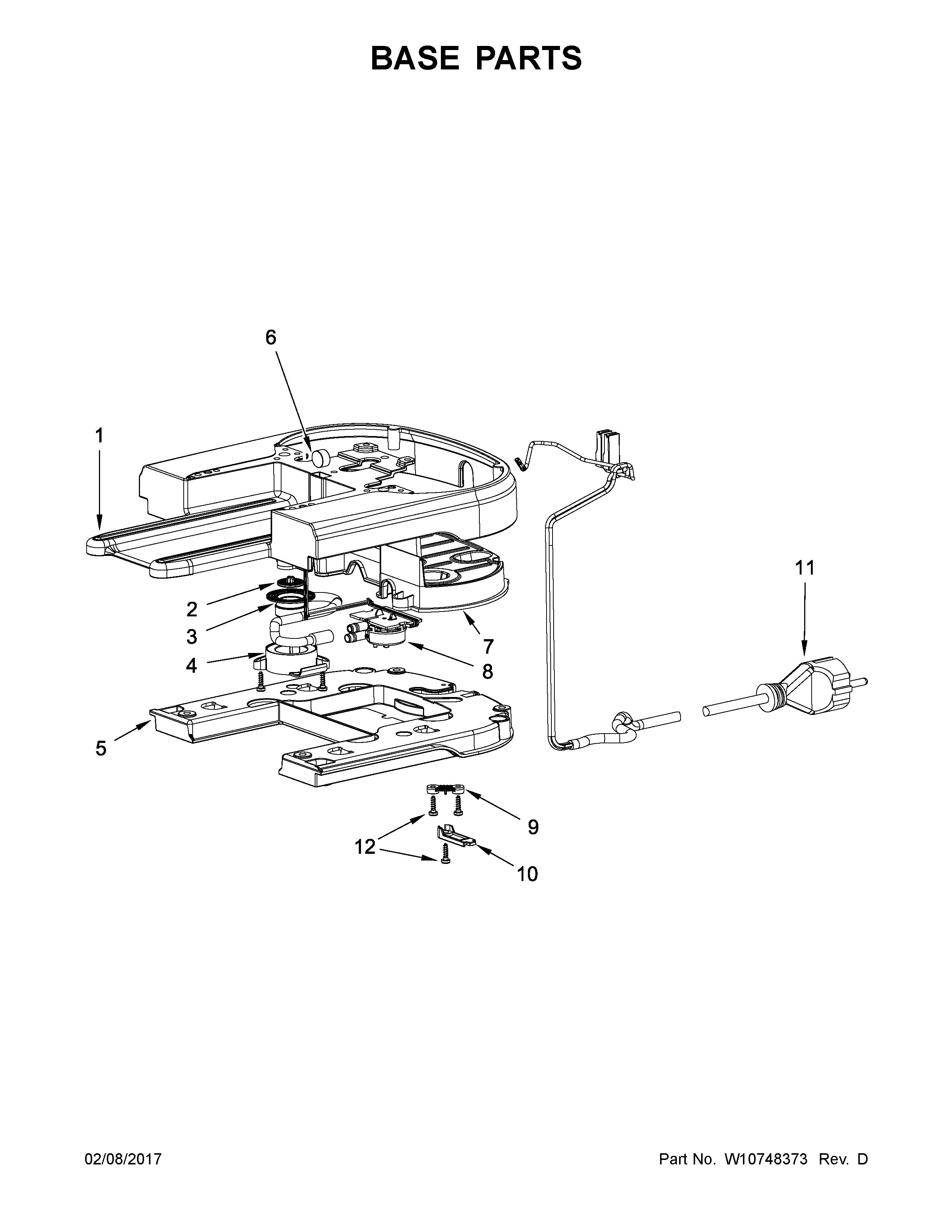 BASE PARTS

6

1

11

2

3

7

4

8

5

9

12

10

02/08/2017

Part No. W10748373 Rev. D