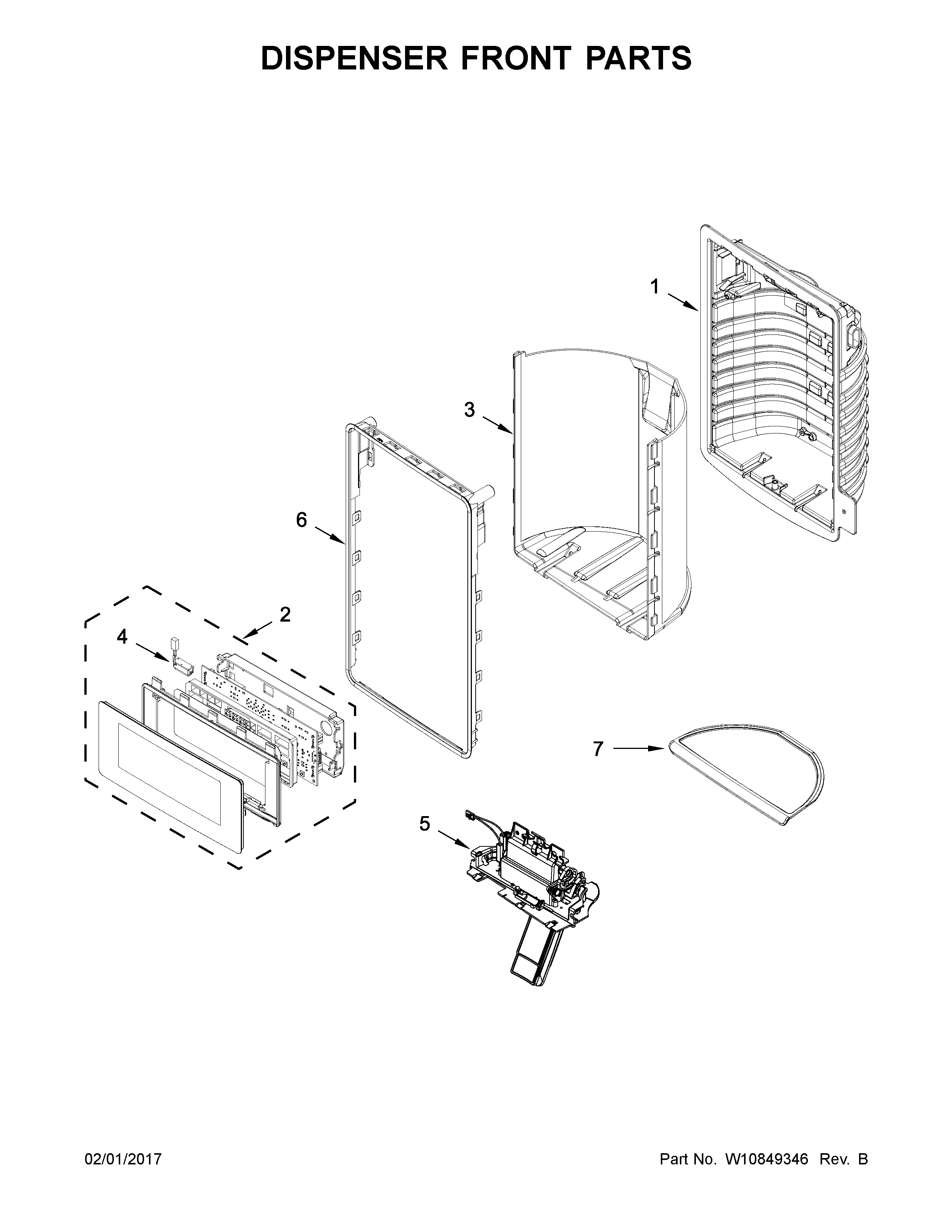 DISPENSER FRONT PARTS

1

3

6

2

4

7

5

02/01/2017

Part No. W10849346 Rev. B