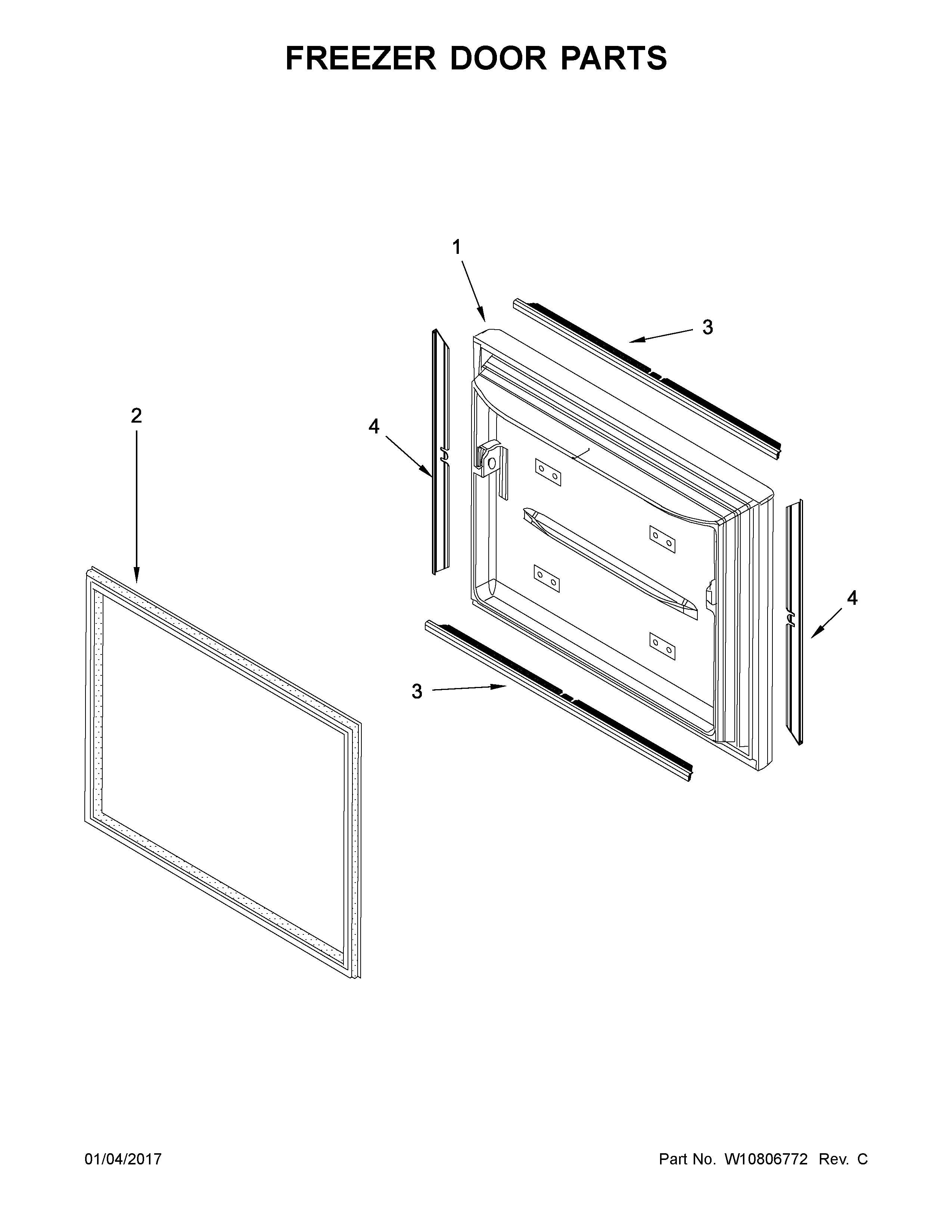 FREEZER DOOR PARTS

1

3

2

4

4

3

01/04/2017

Part No. W10806772 Rev. C