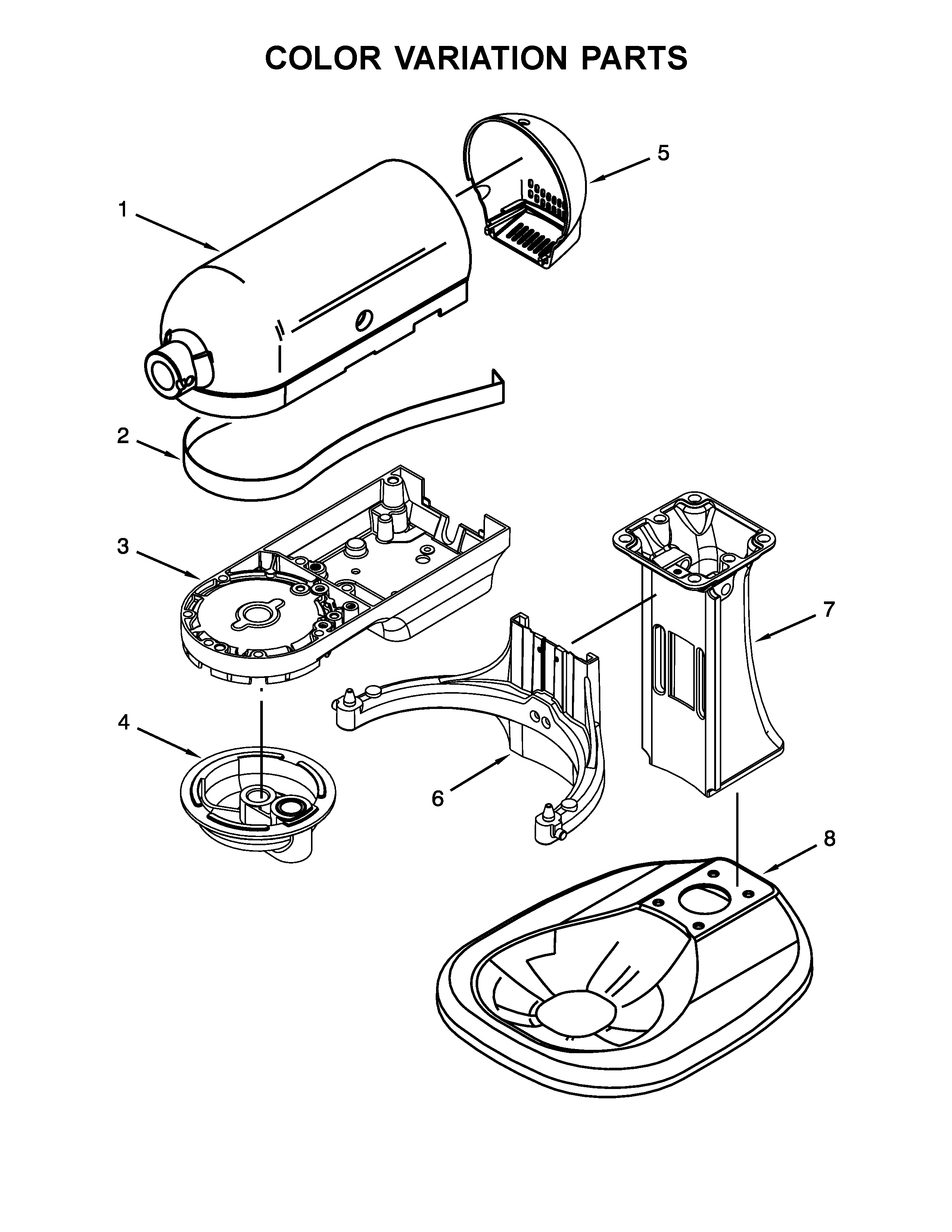 COLOR VARIATION PARTS

5

1

2

3

7

4

6

8