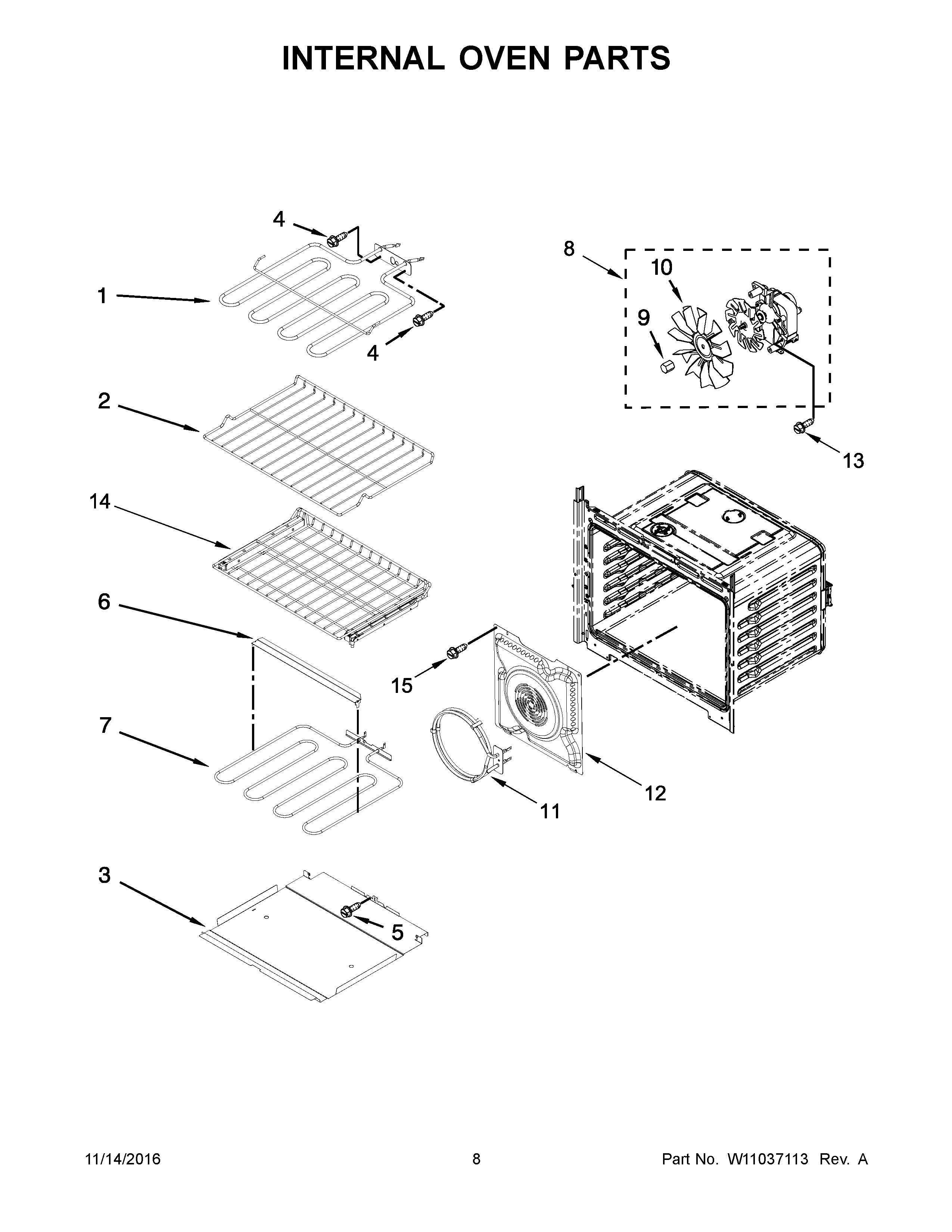 INTERNAL OVEN PARTS

4

8

10

1

9

4

2

13

14

6

15

7

12

11

3

5

11/14/2016

8

Part No. W11037113 Rev. A