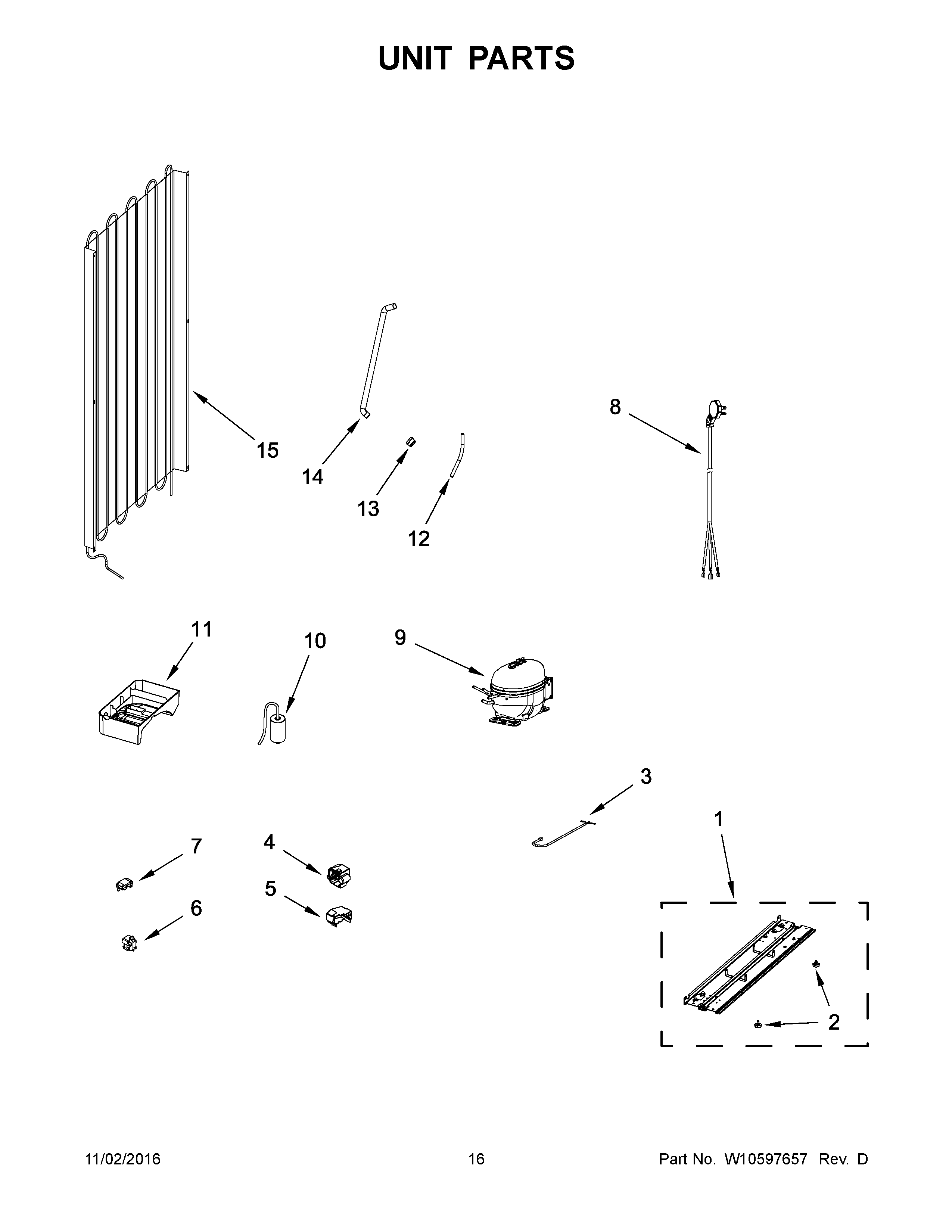 UNIT PARTS

15

14

13

12

8

11

10

9

3

1

7

4

5

6

2

11/02/2016

16

Part No. W10597657 Rev. D