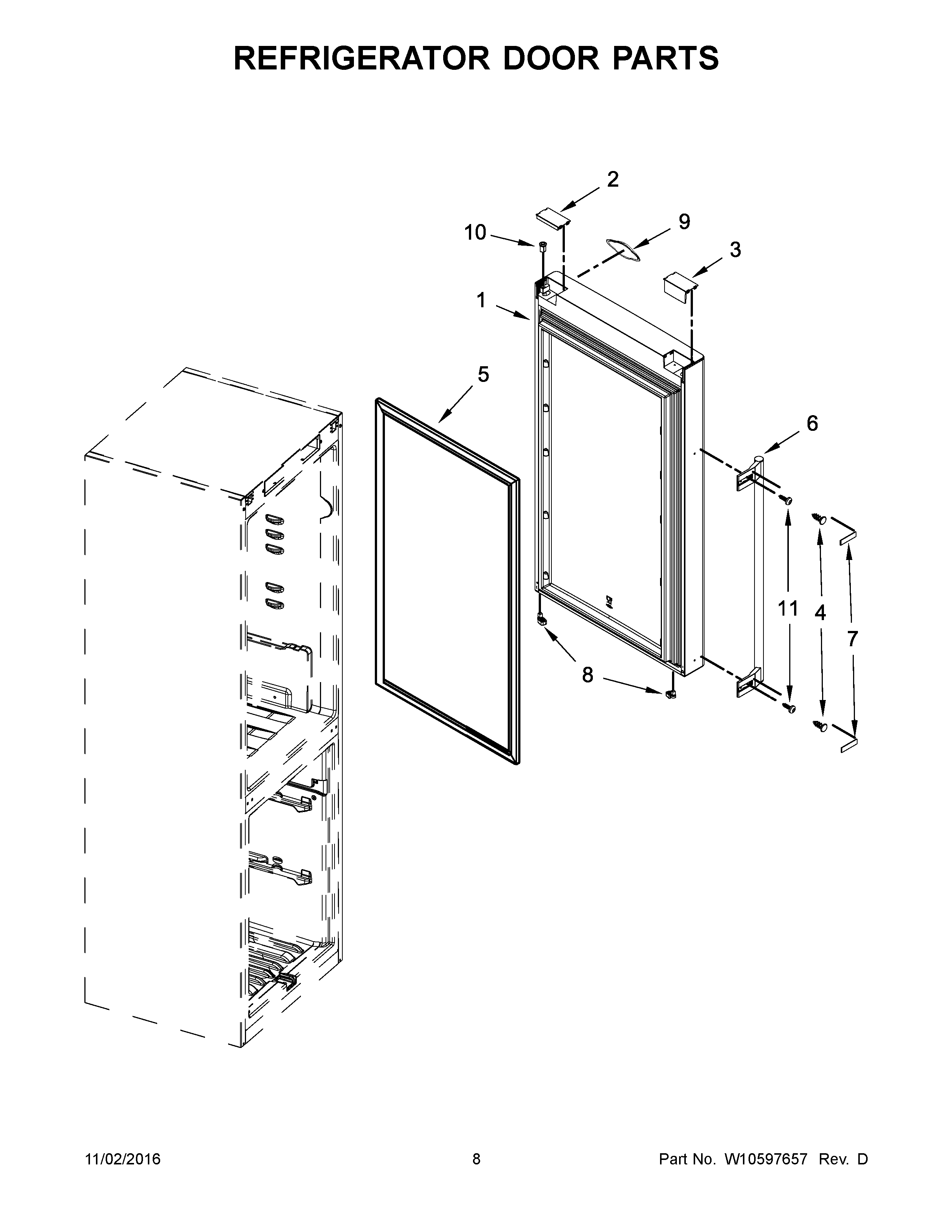 REFRIGERATOR DOOR PARTS

2
10
9
3
1
5
6
11
4
7
8

11/02/2016

8

Part No. W10597657 Rev. D