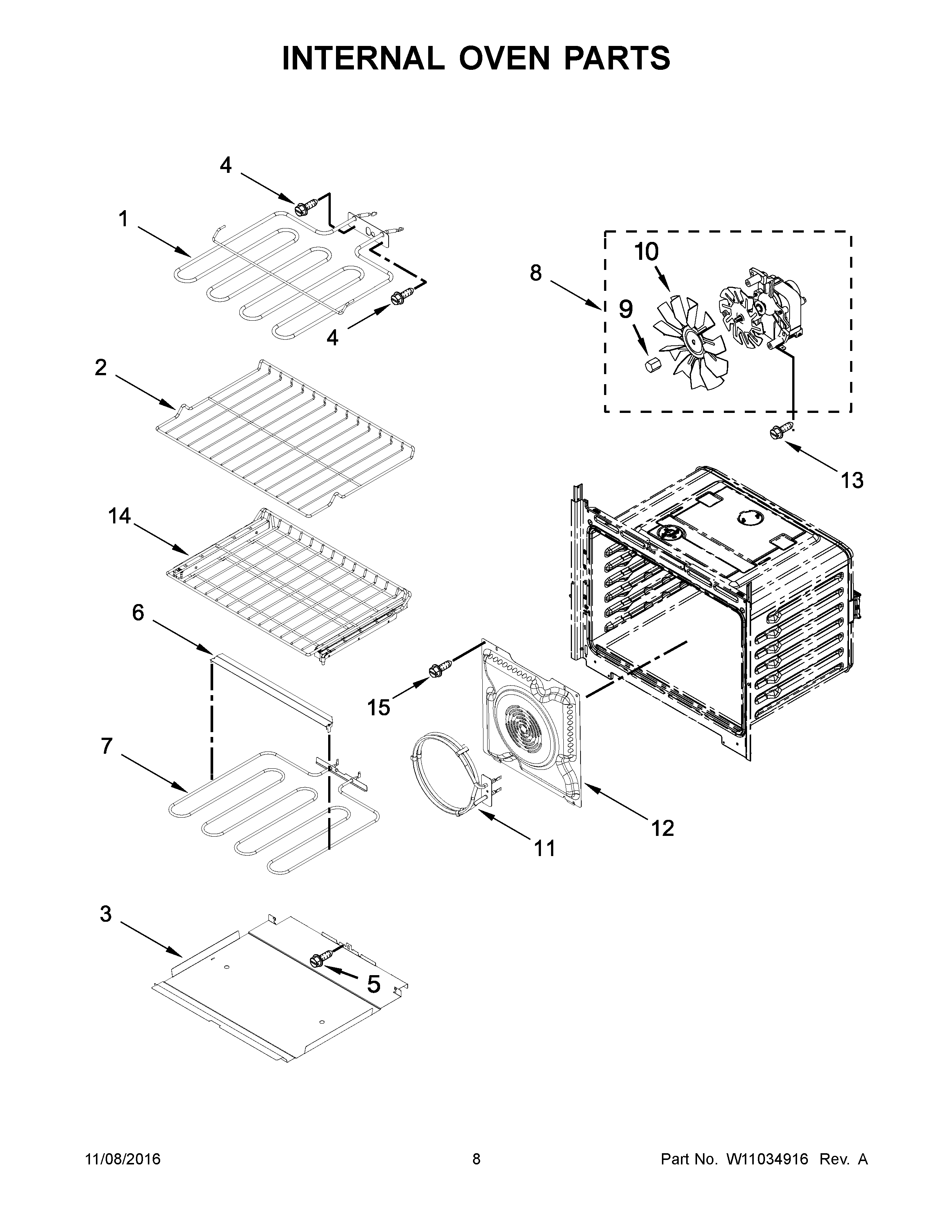 INTERNAL OVEN PARTS

4
1
4
8
10
9
2
13
14
6
15
7
12
11
3
5

11/08/2016
8
Part No. W11034916 Rev. A