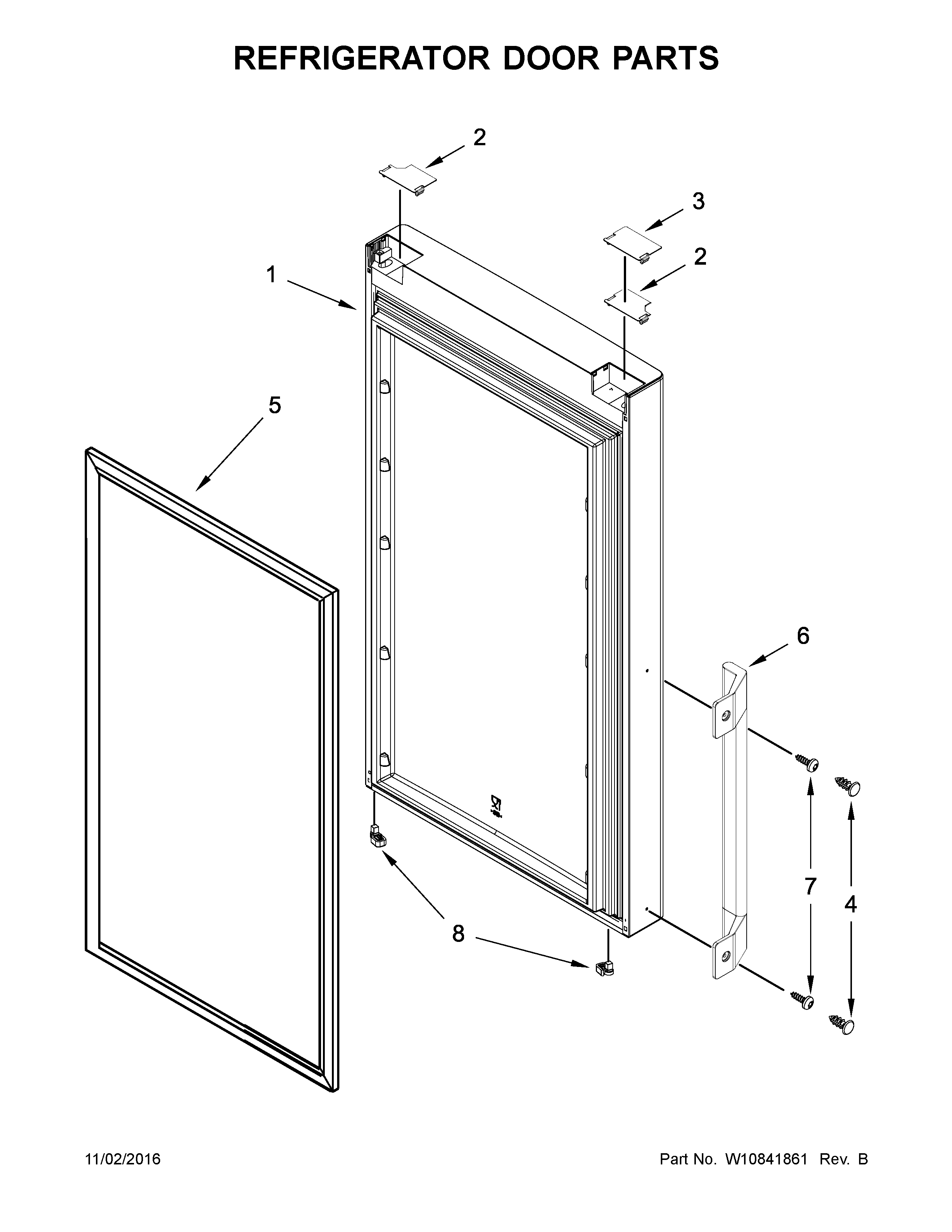 REFRIGERATOR DOOR PARTS

2

3

2

1

5

6

7

4

8

11/02/2016

Part No. W10841861 Rev. B