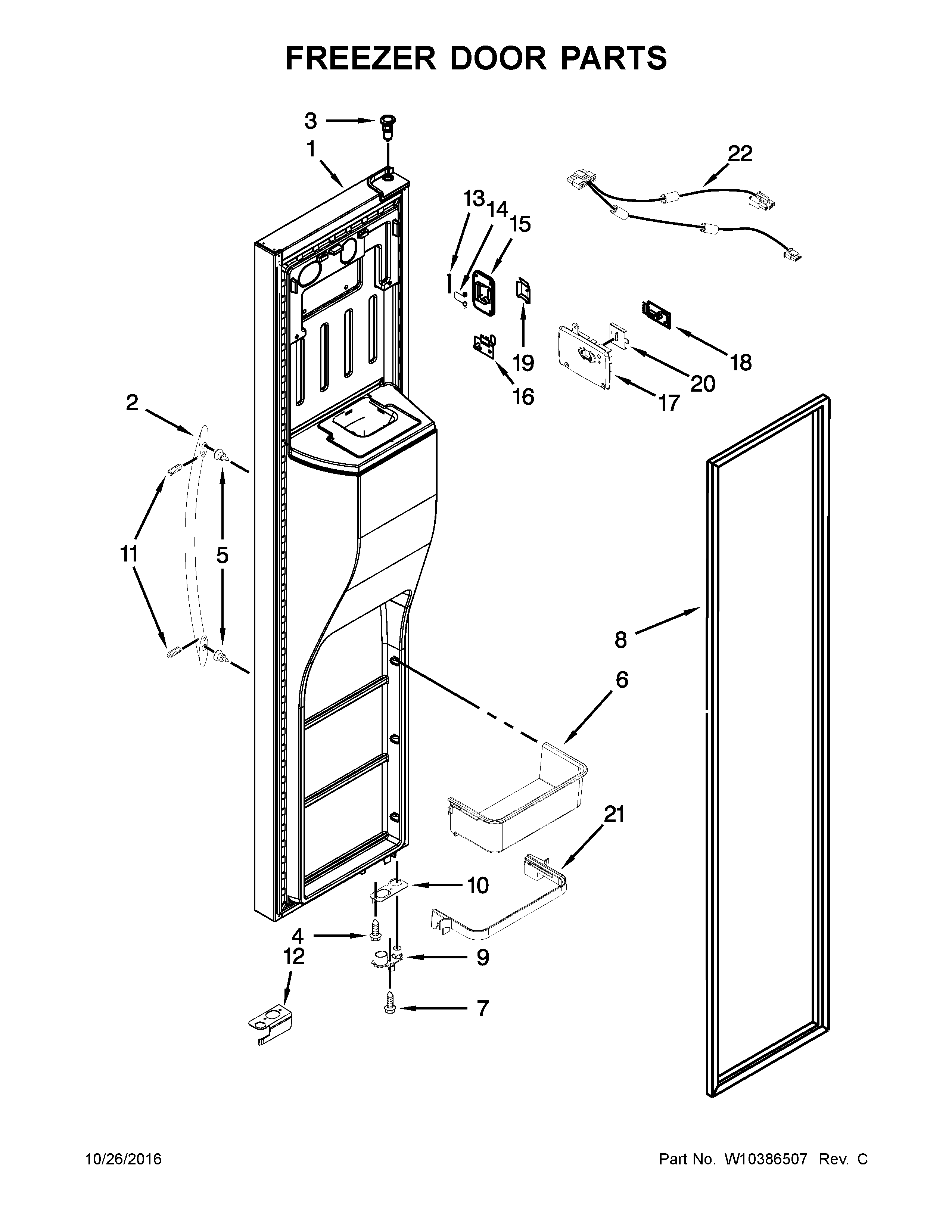 FREEZER DOOR PARTS

3
1
22
13
14
15
19
16
18
20
17
2
11
5
8
6
21
10
4
12
9
7

10/26/2016

Part No. W10386507 Rev. C