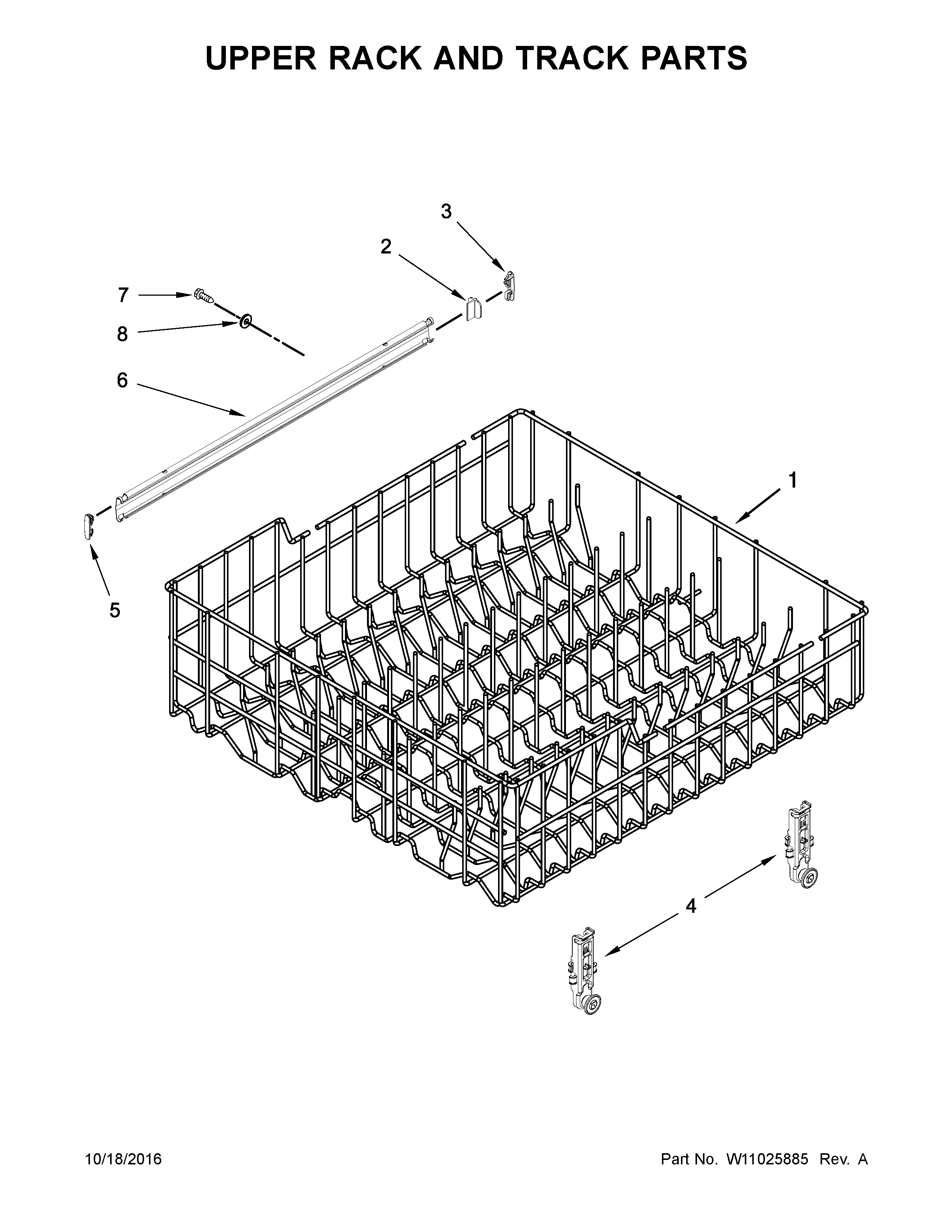 UPPER RACK AND TRACK PARTS

3
2
7
8
6
1
5
4

10/18/2016

Part No. W11025885 Rev. A