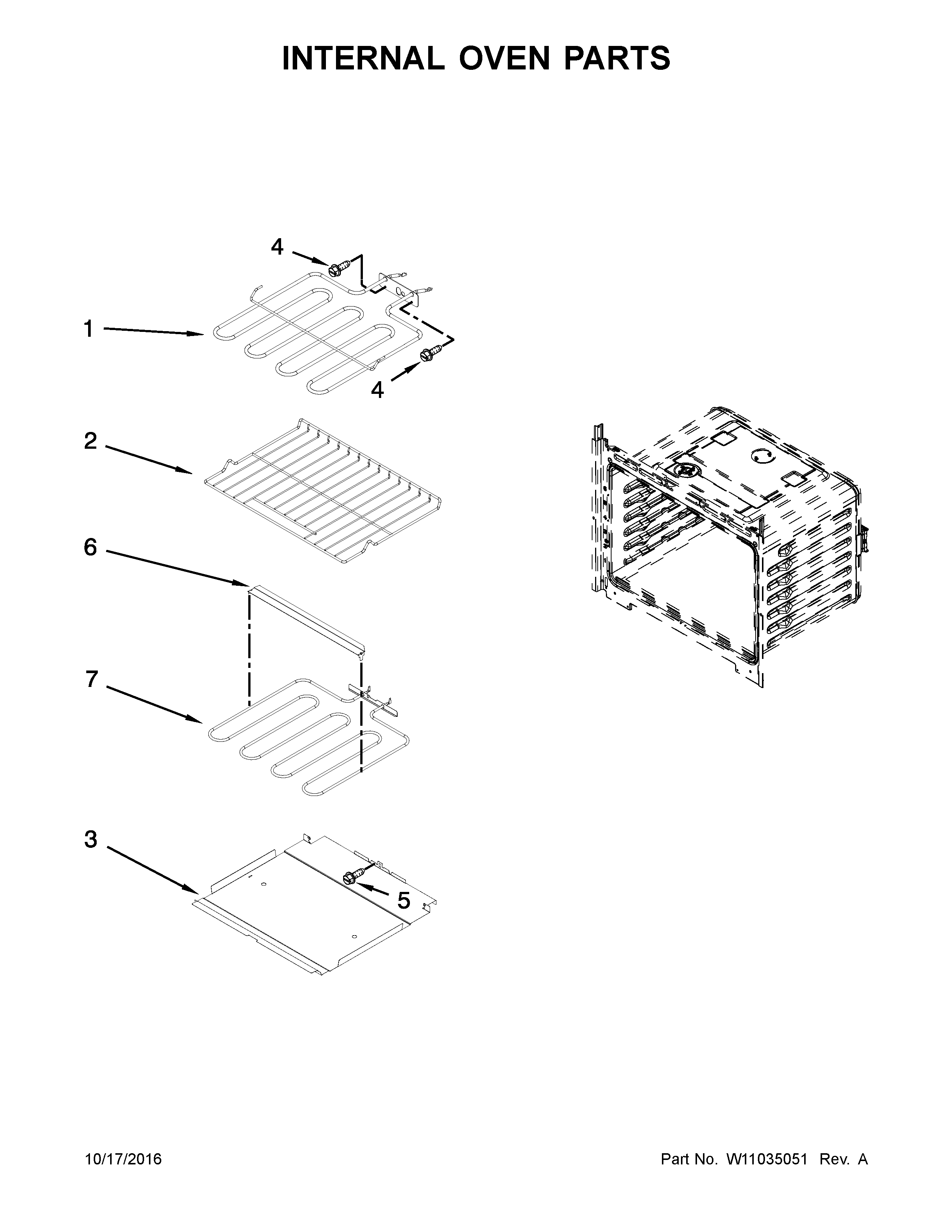 INTERNAL OVEN PARTS

4

1

4

2

6

7

3

5

10/17/2016

Part No. W11035051 Rev. A